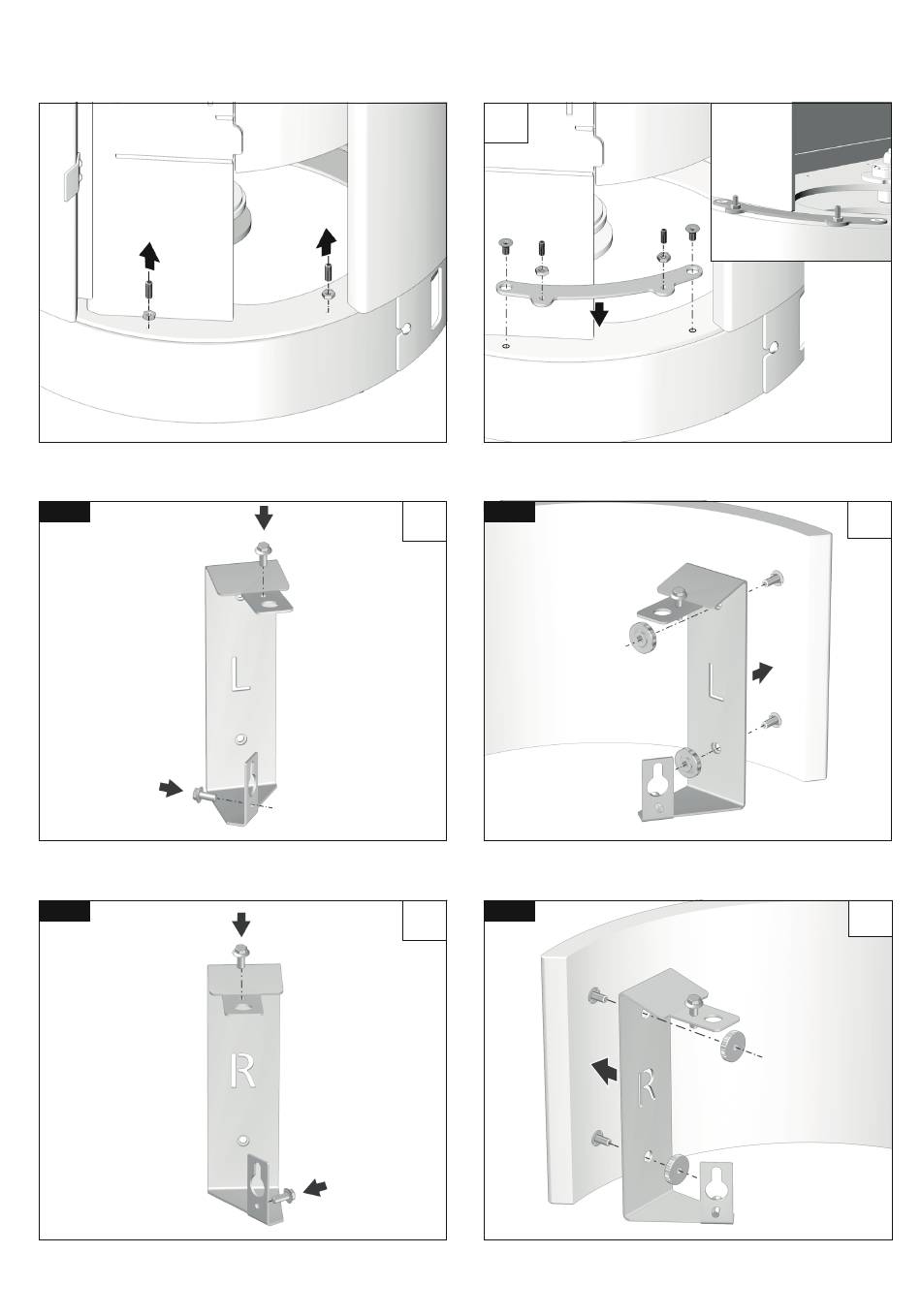 L

L

R

R