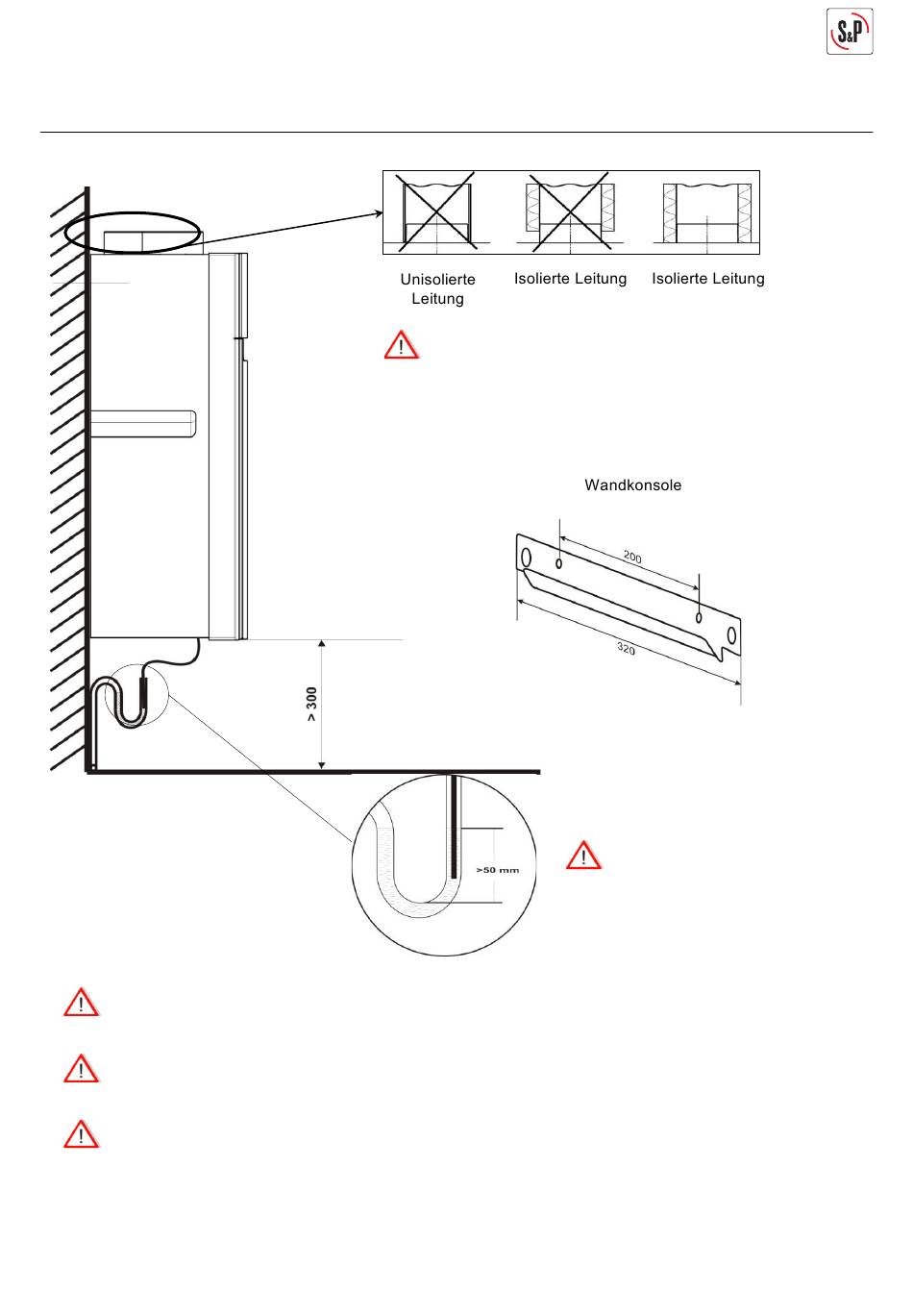 S&P

Unisolierte Leitung

Isolierte Leitung

Isolierte Leitung

Wandkonsole

200

320

> 300

>50 mm