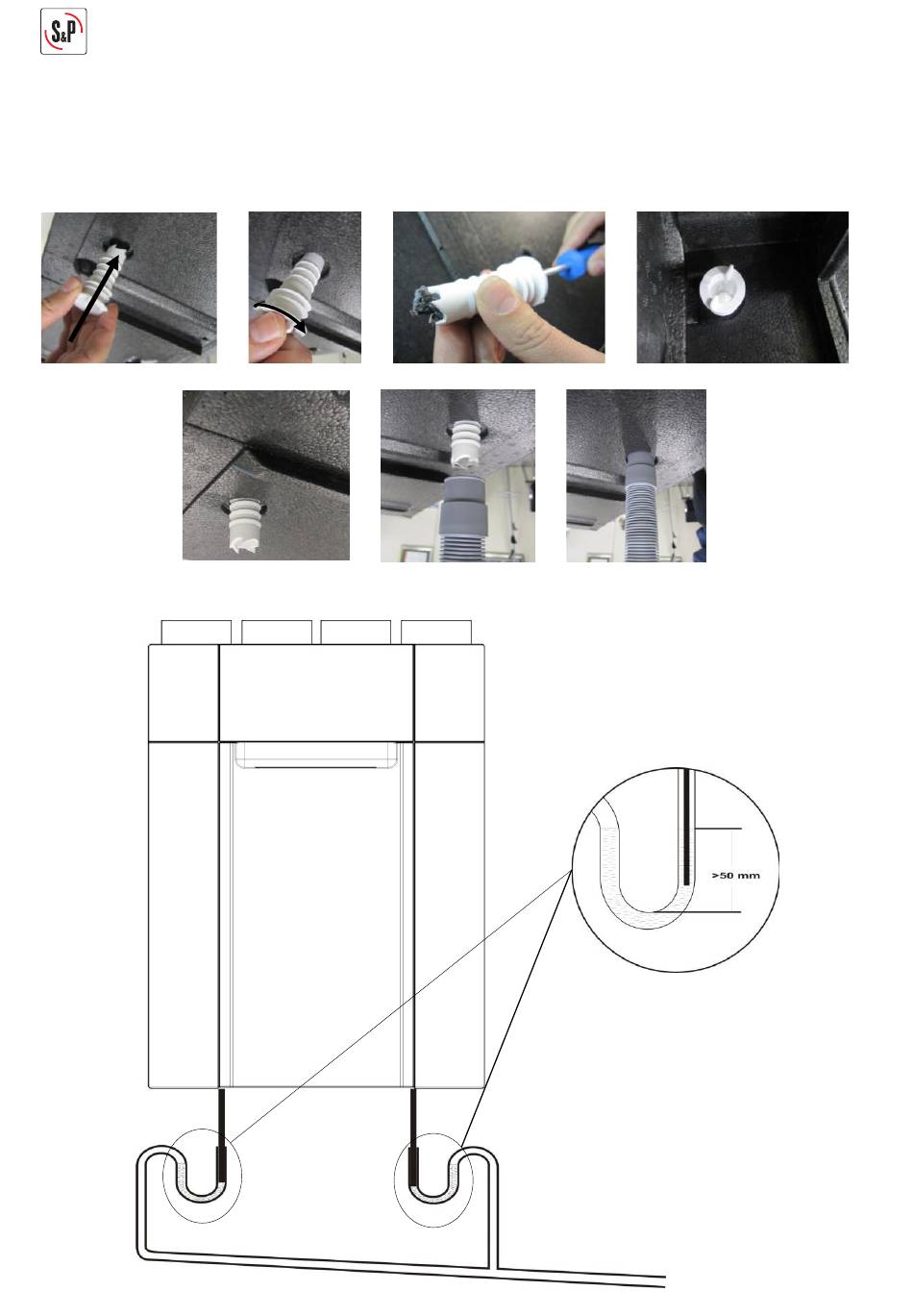 S&P

>50 mm