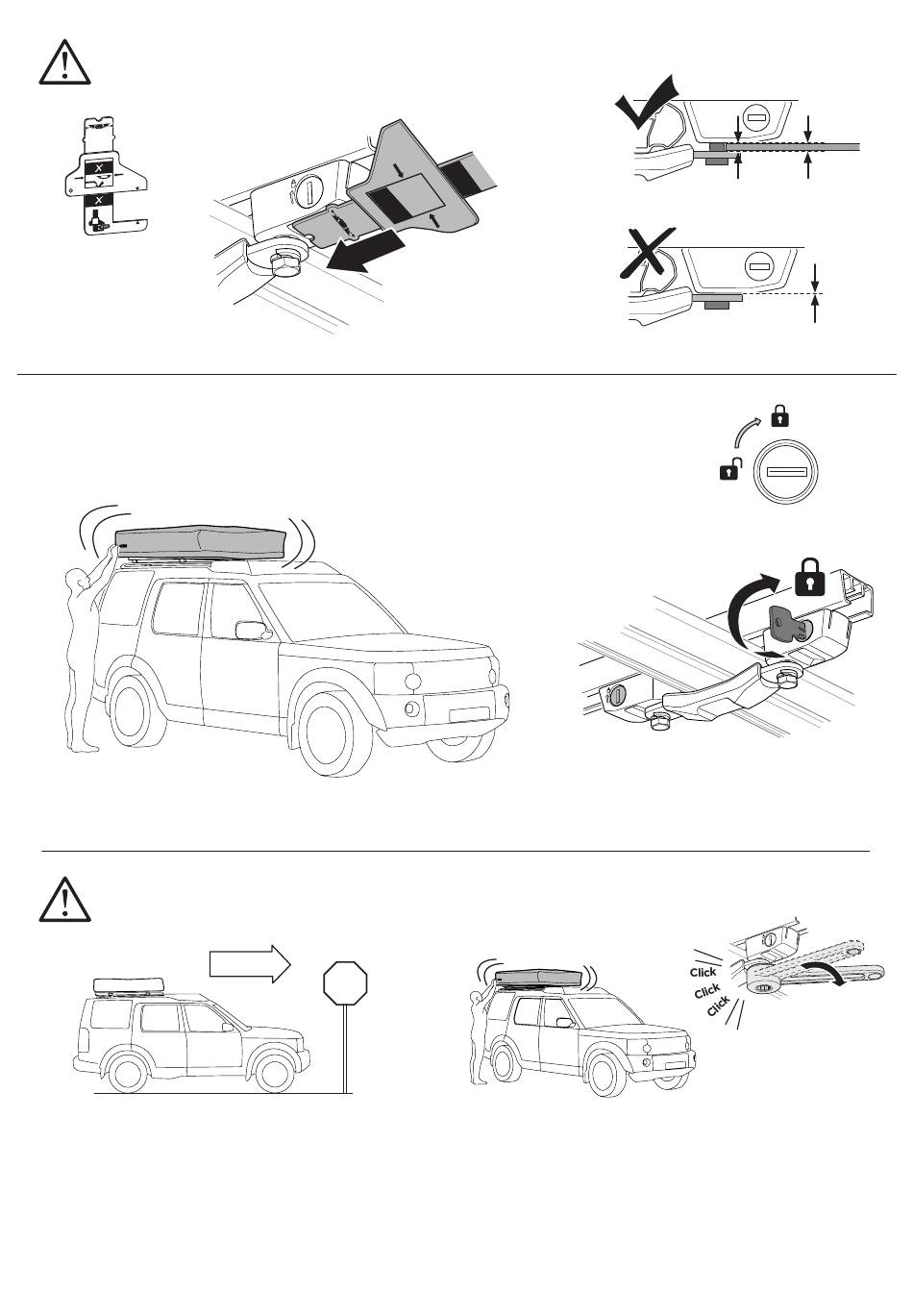 Click
Click
Click