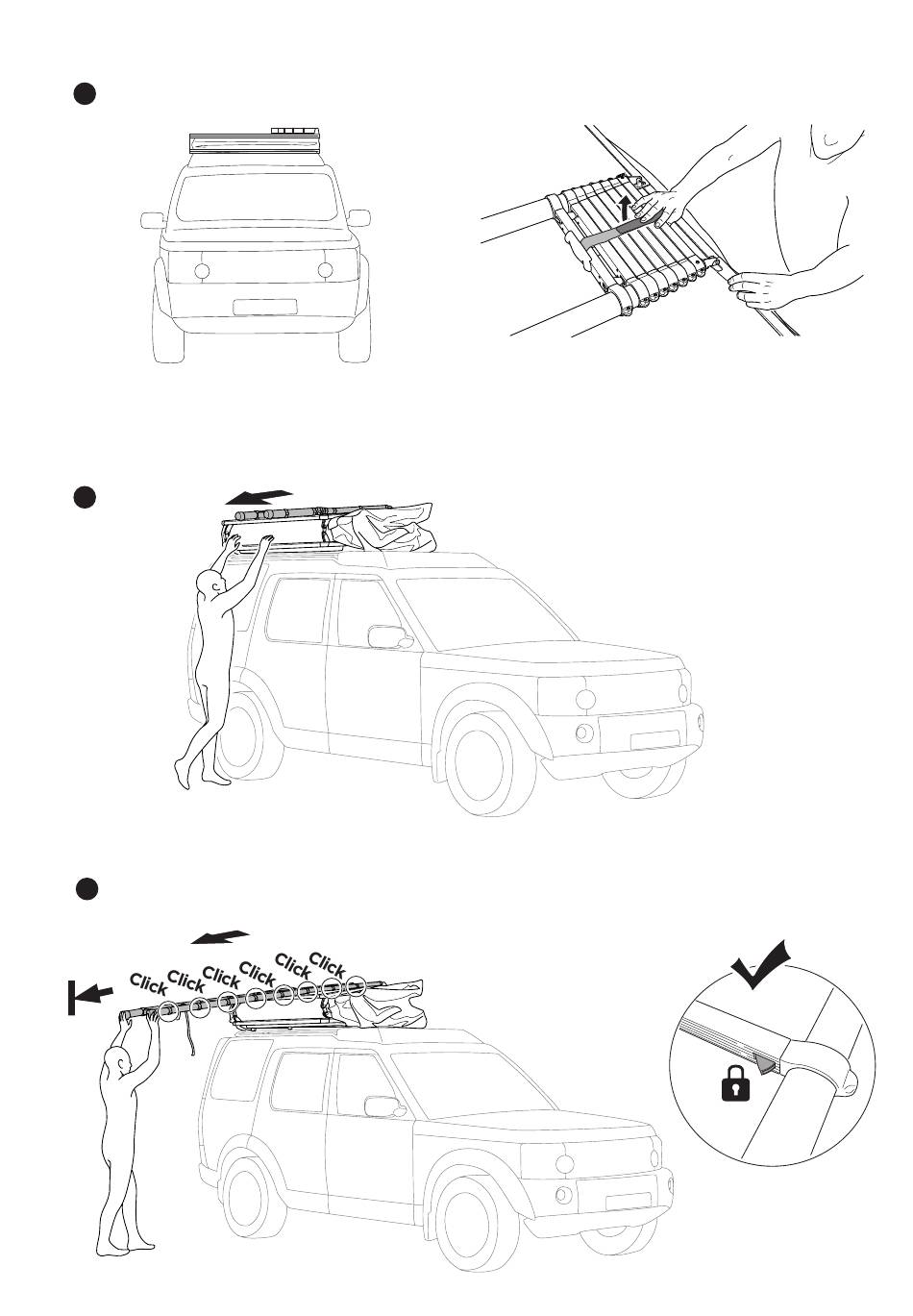 Click
Click
Click
Click
Click
Click