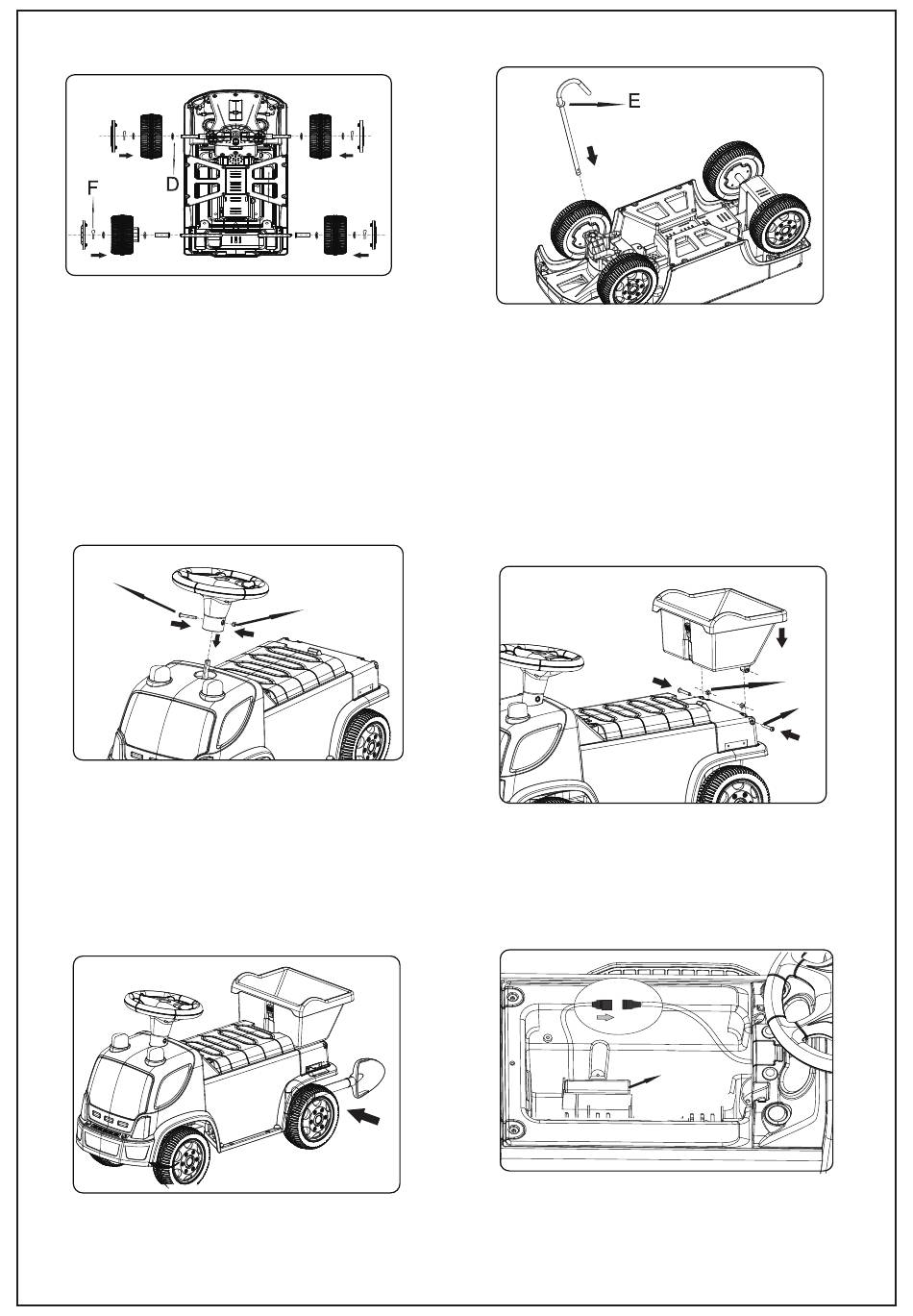 F
D
E