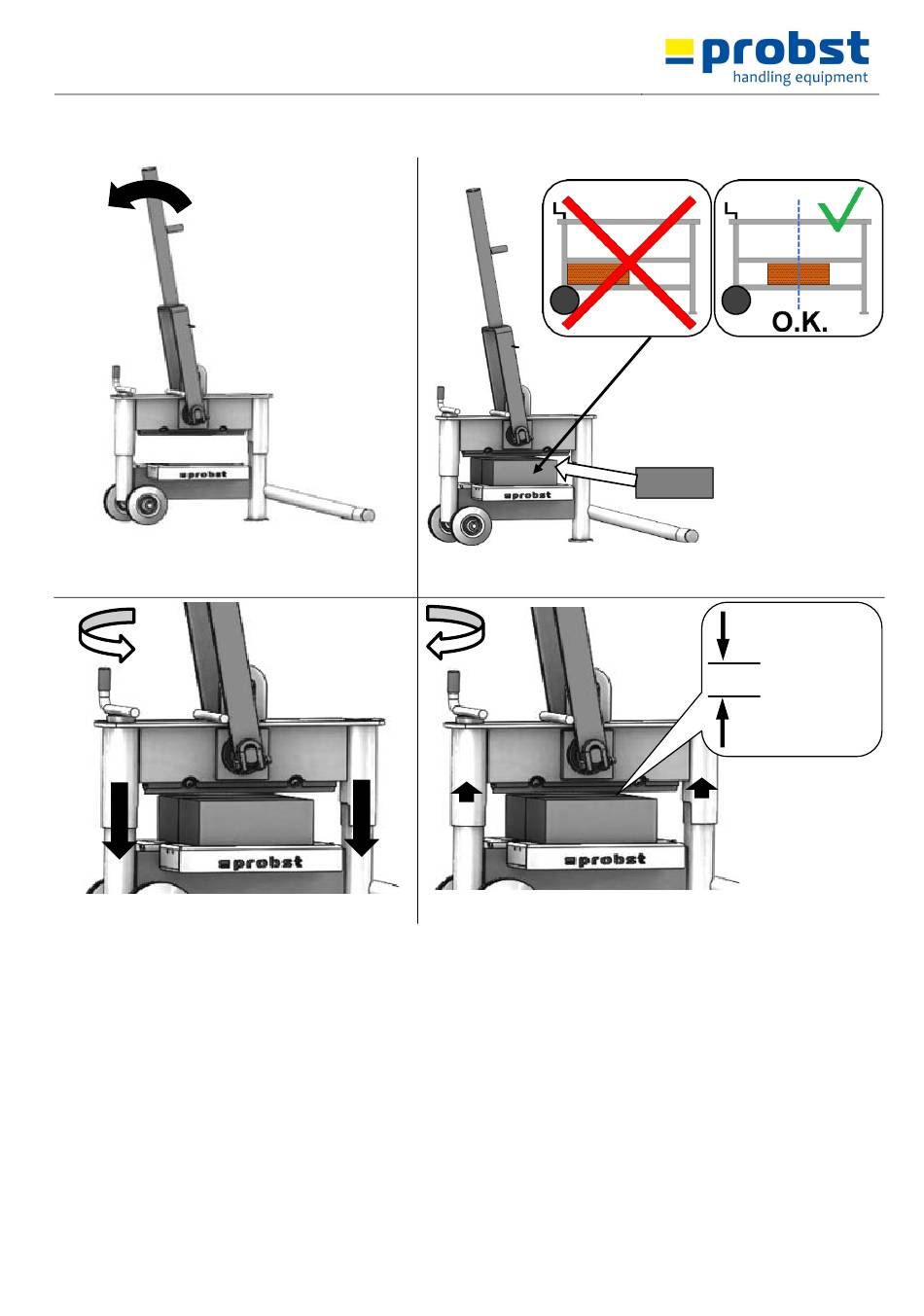 probst
handling equipment

probst

O.K.

probst

probst

probst