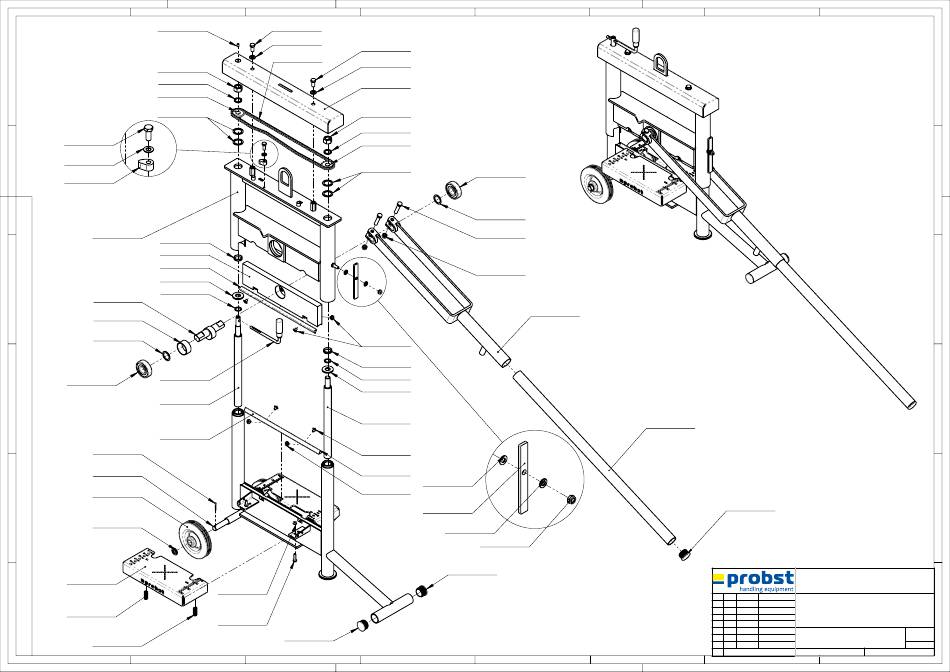 probst
handling equipment