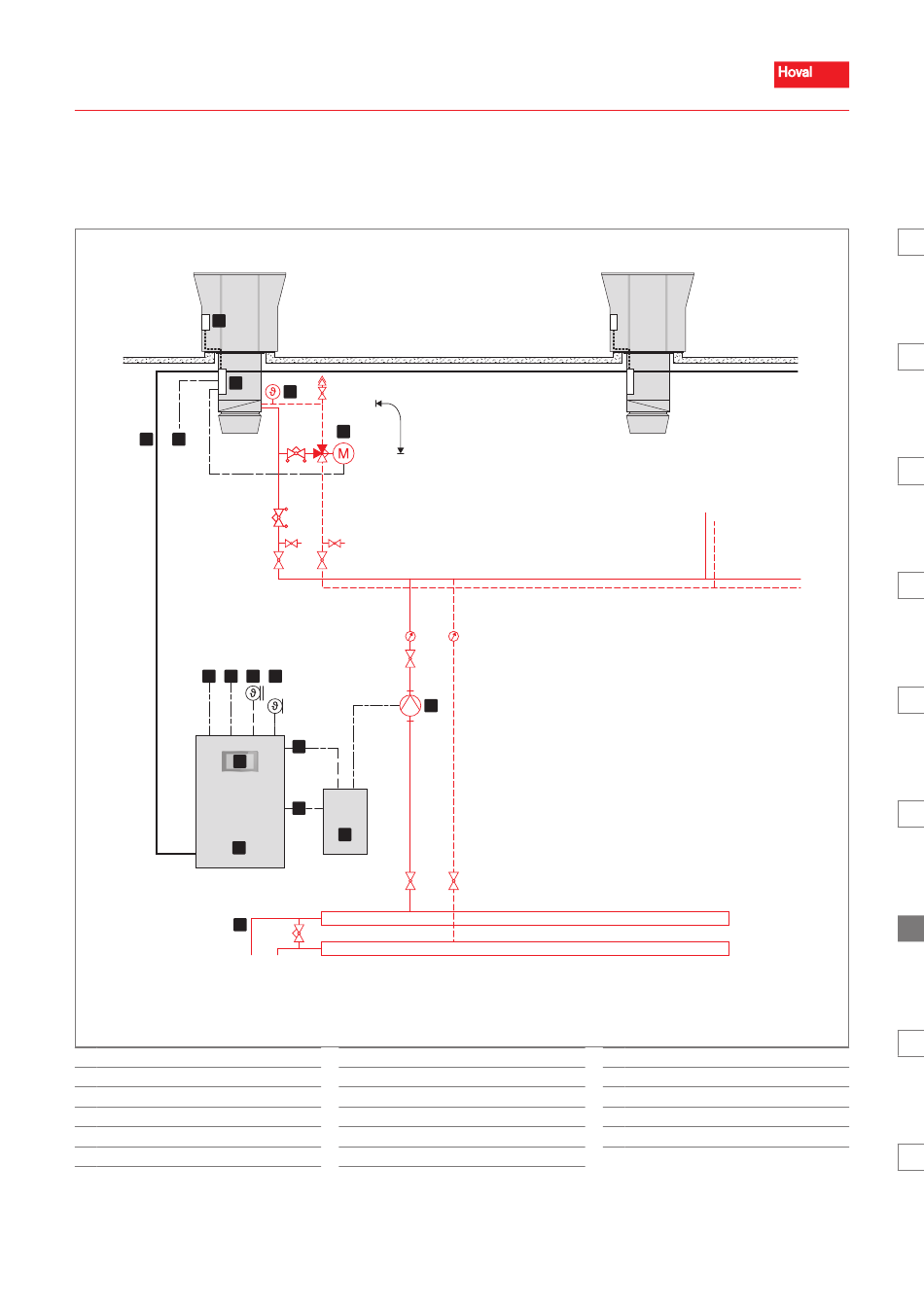 Hoval

M