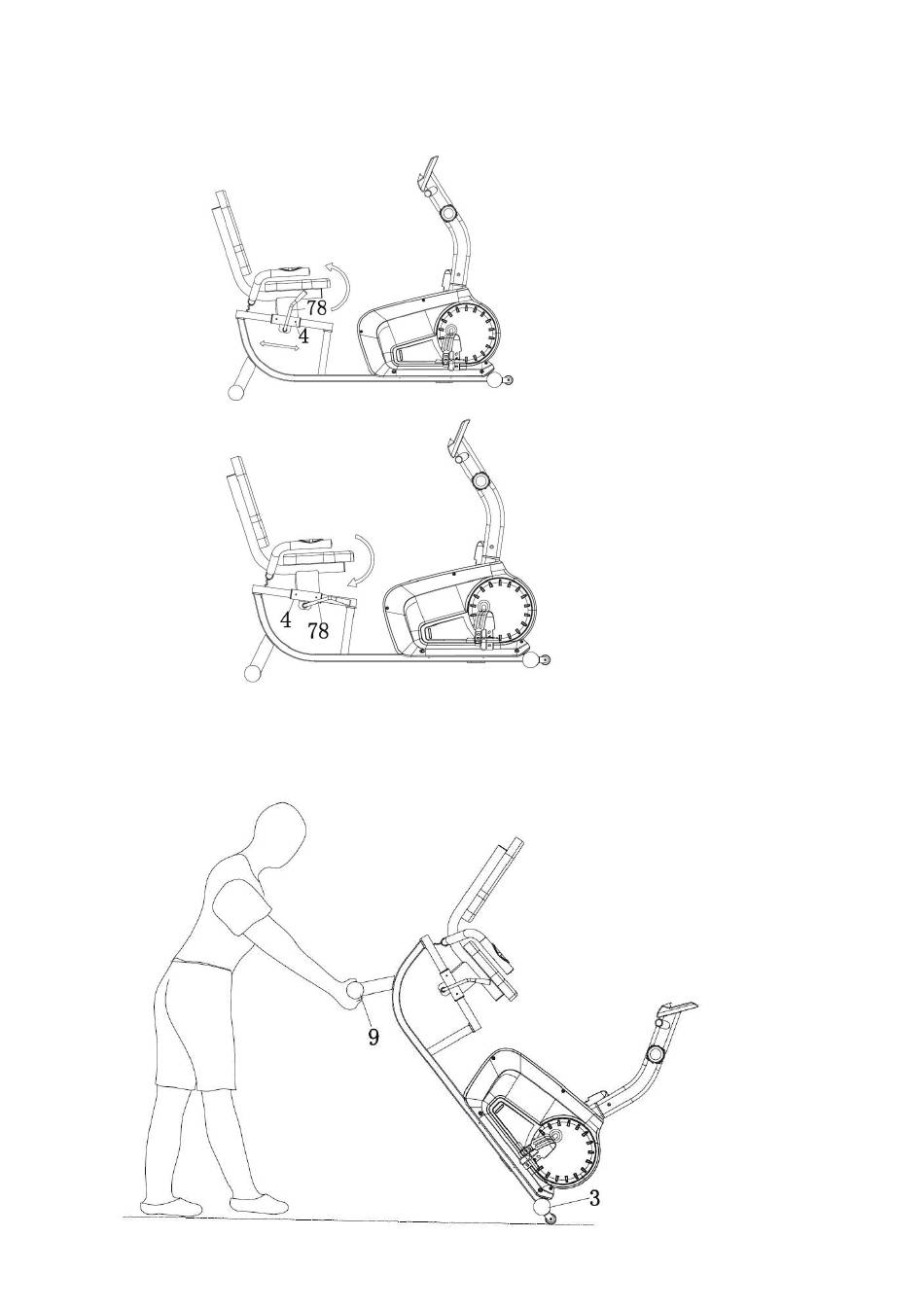 78
4

4
78

9
3