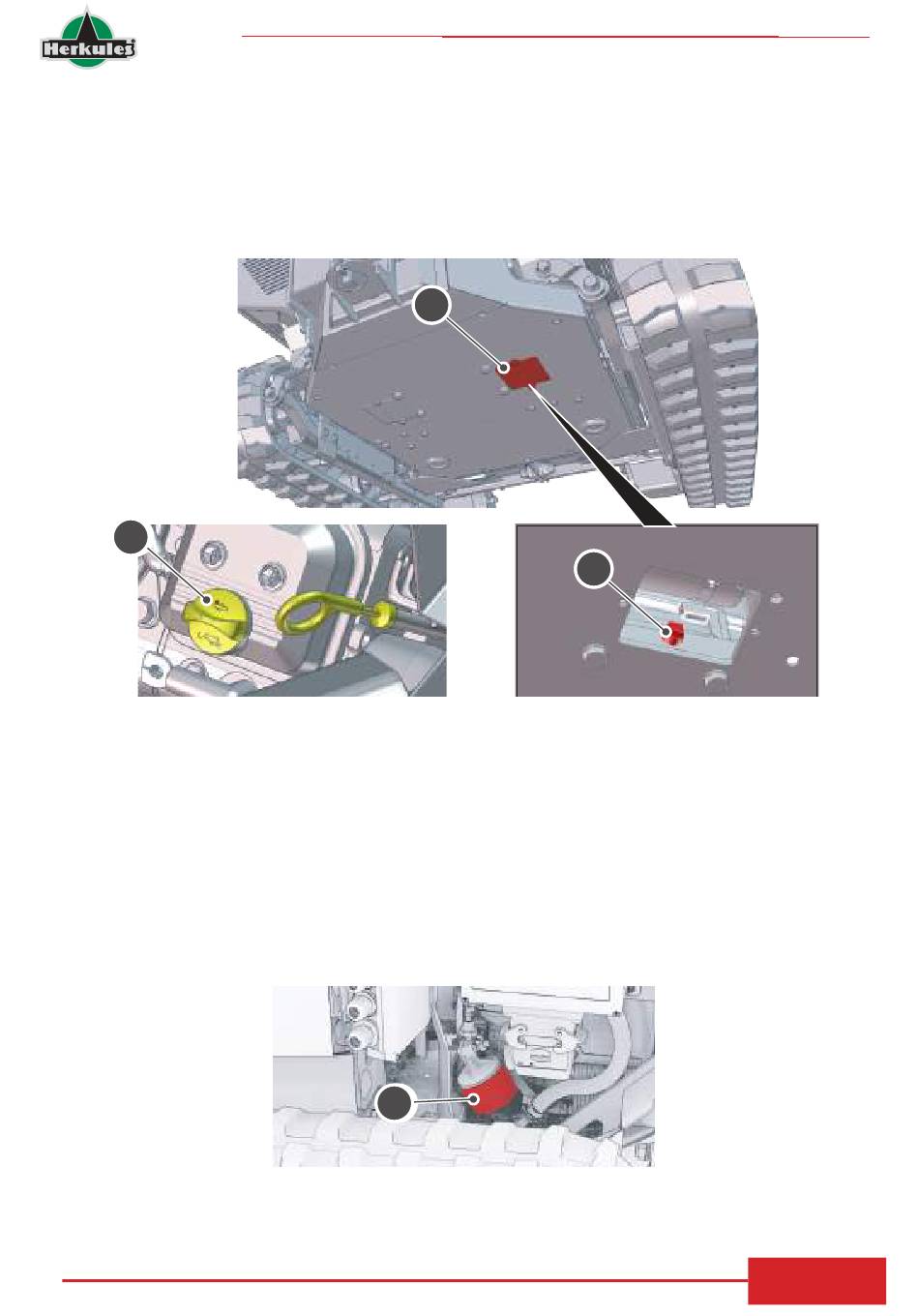 Herkules