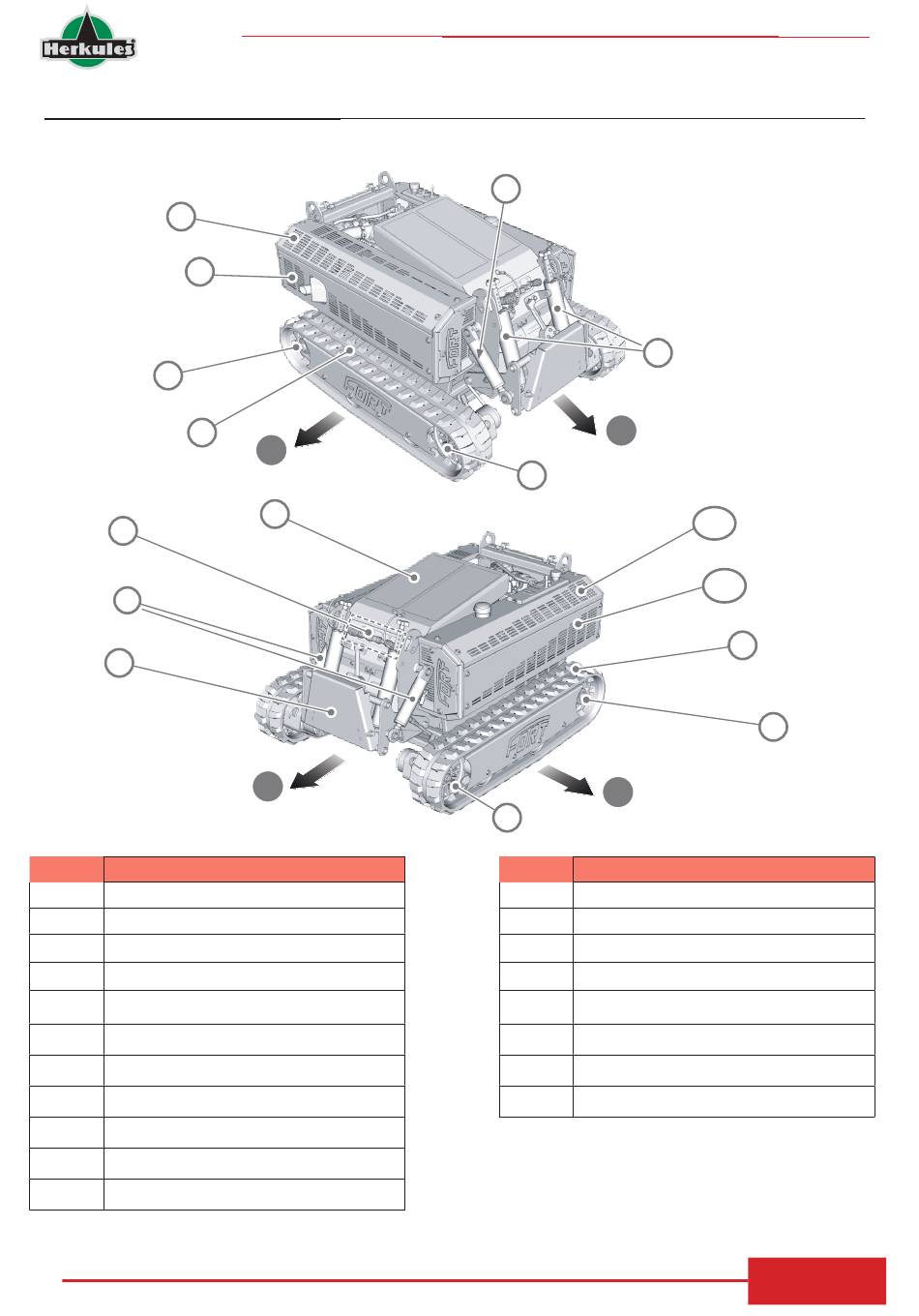 Herkules

FORT

FORT

FORT

FORT