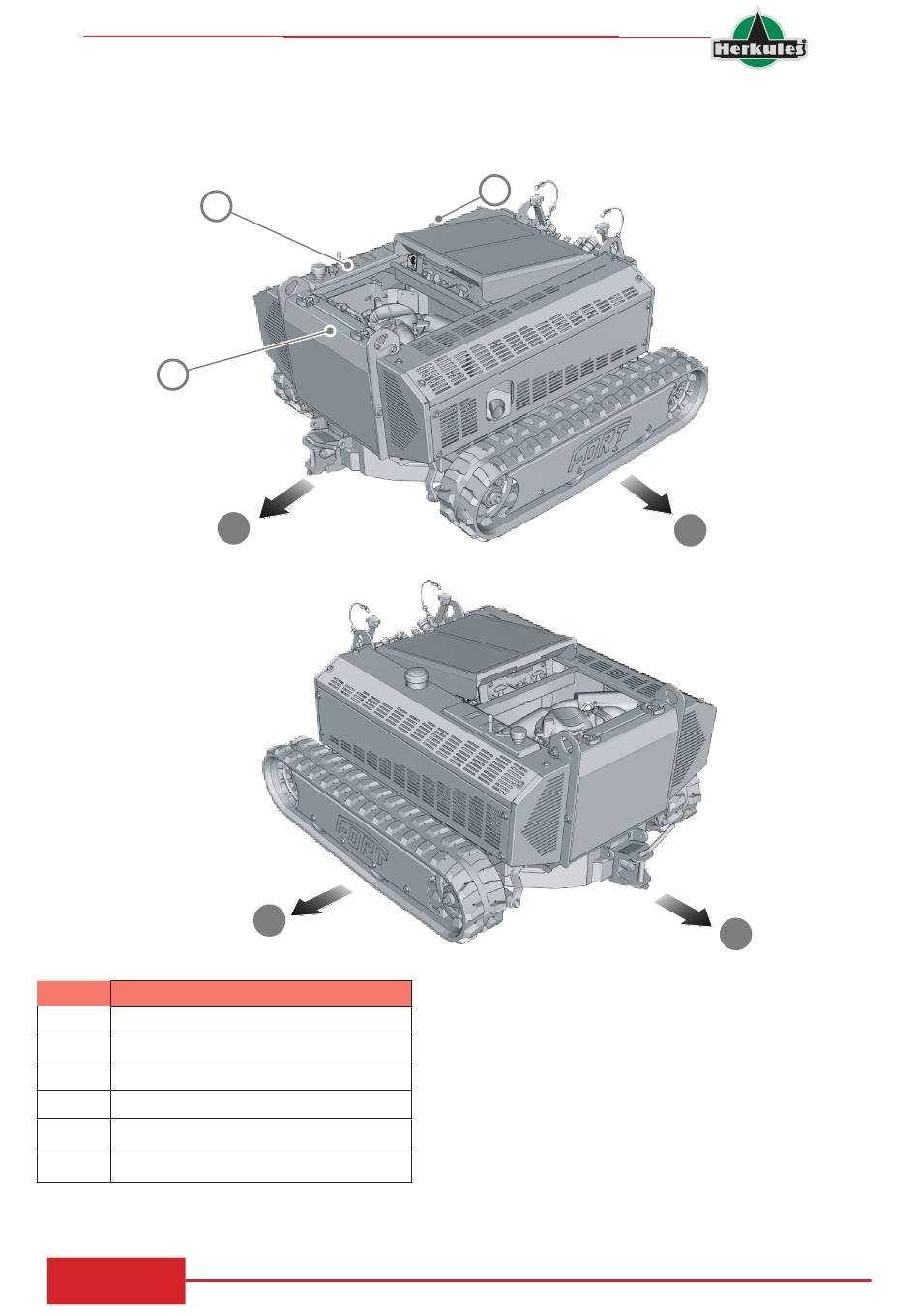 Herkules

FORT

FORT