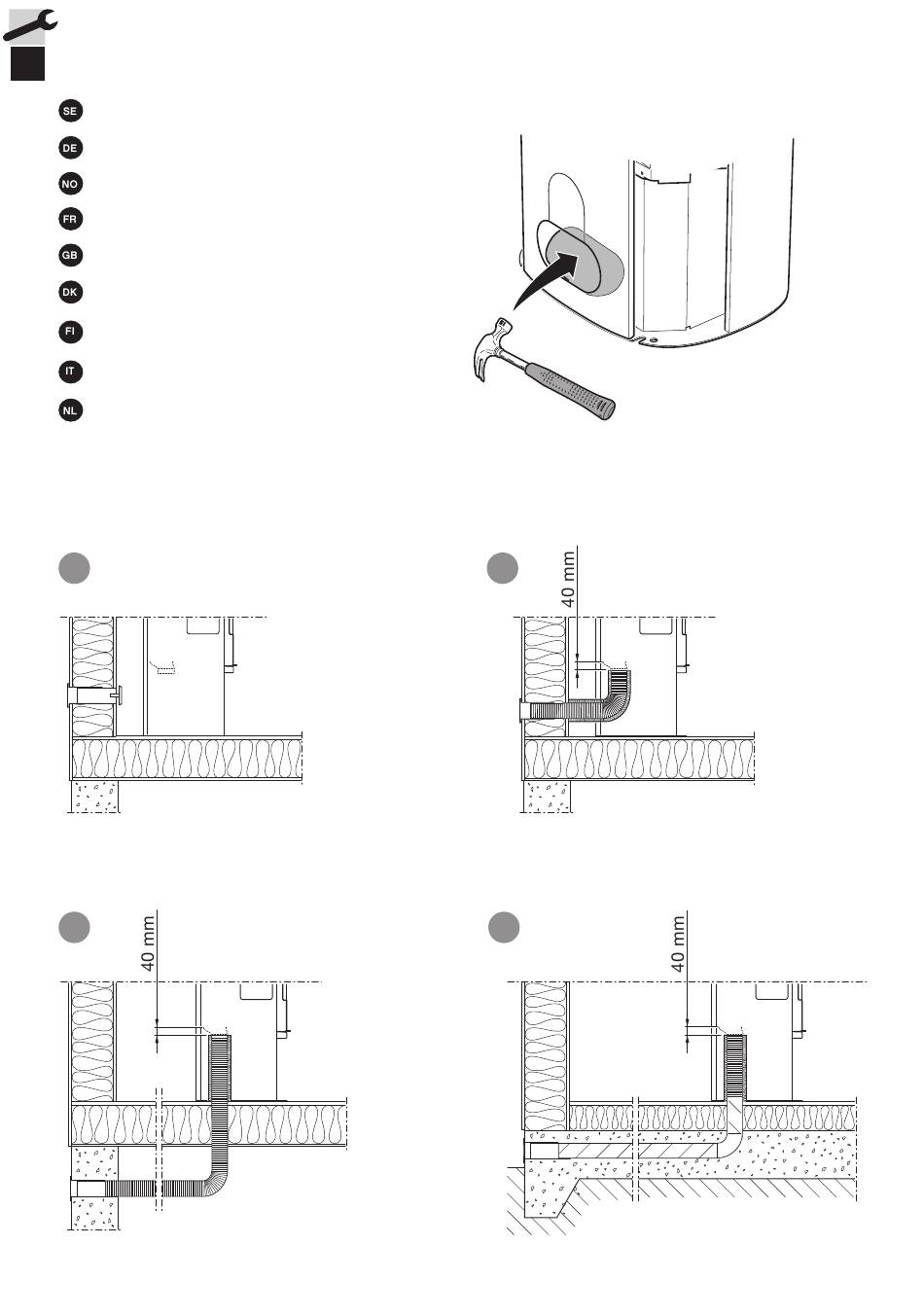 SE
DE
NO
FR
GB
DK
FI
IT
NL

40 mm

40 mm

40 mm