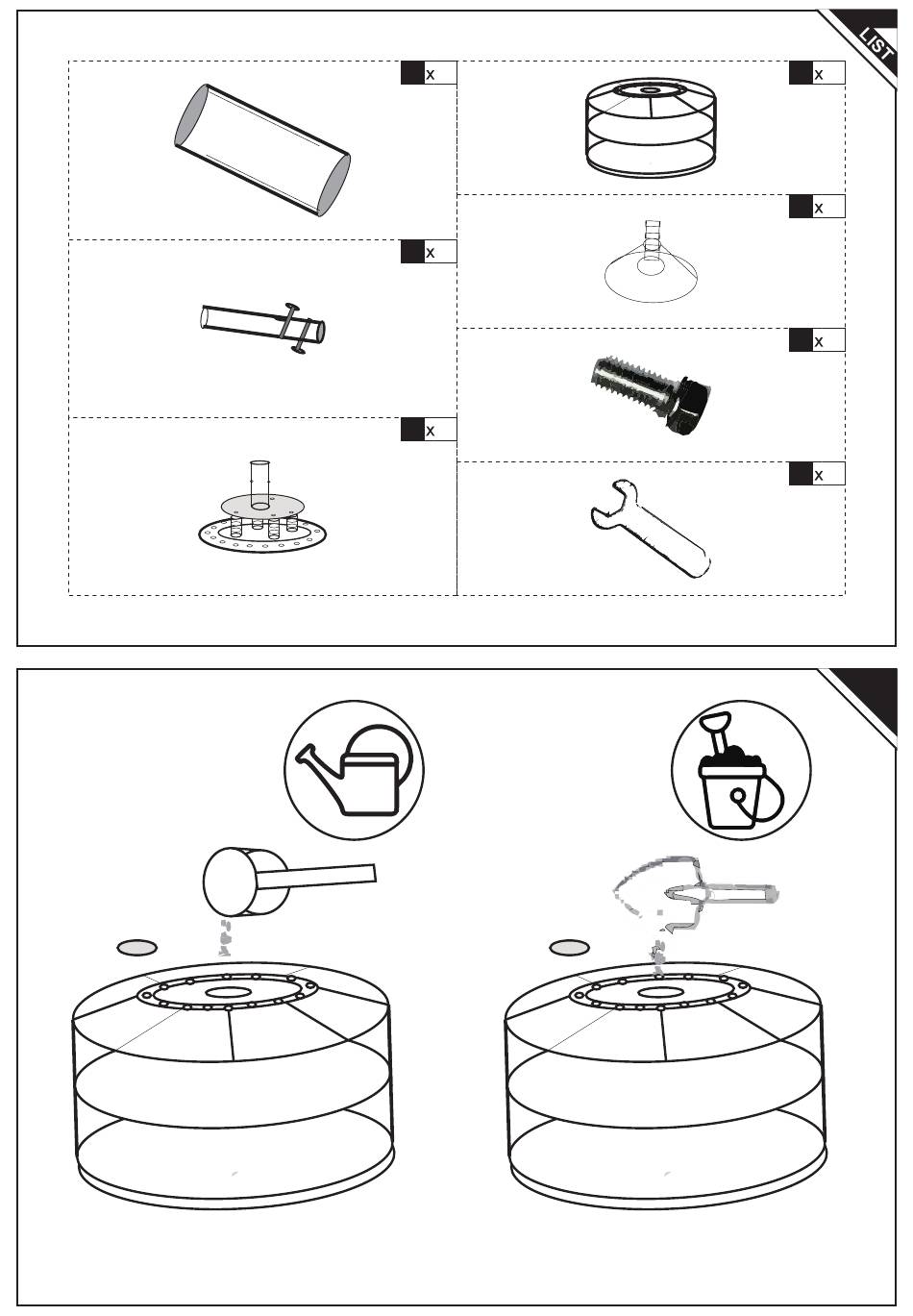 LIST

x

x

x

x

x

x

x