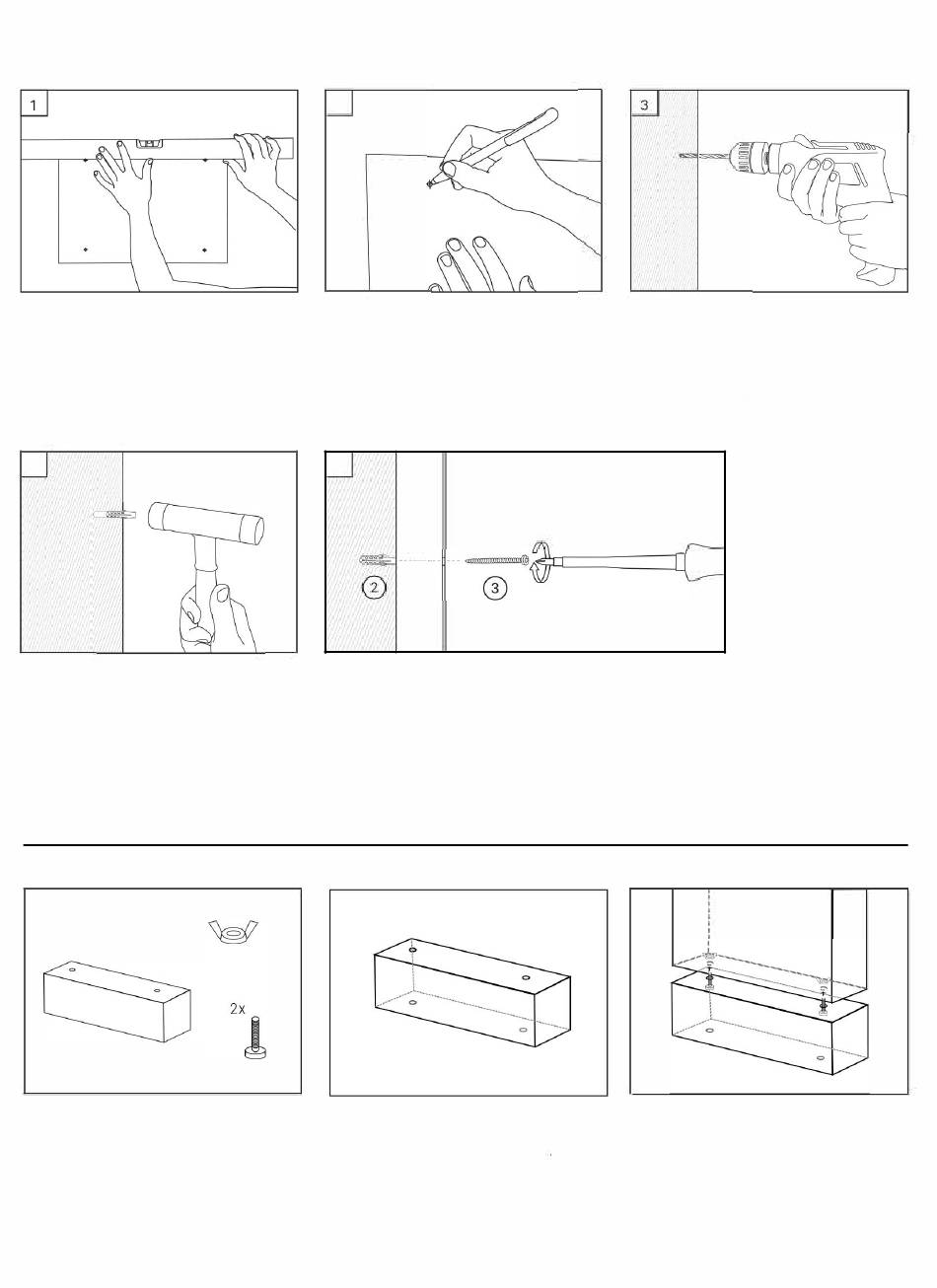 1

3

2

3

2x