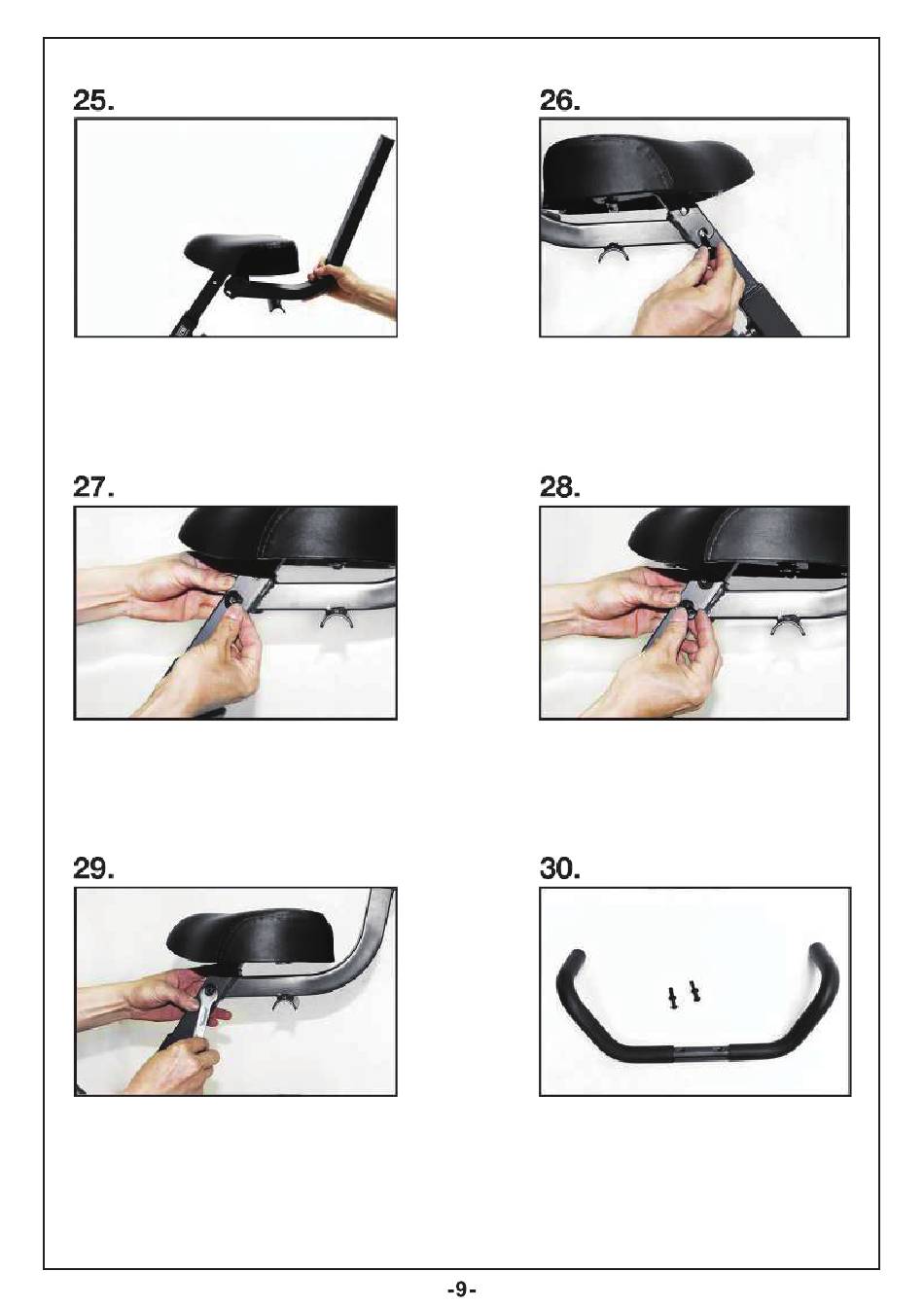 25.

26.

27.

28.

29.

30.

-9-