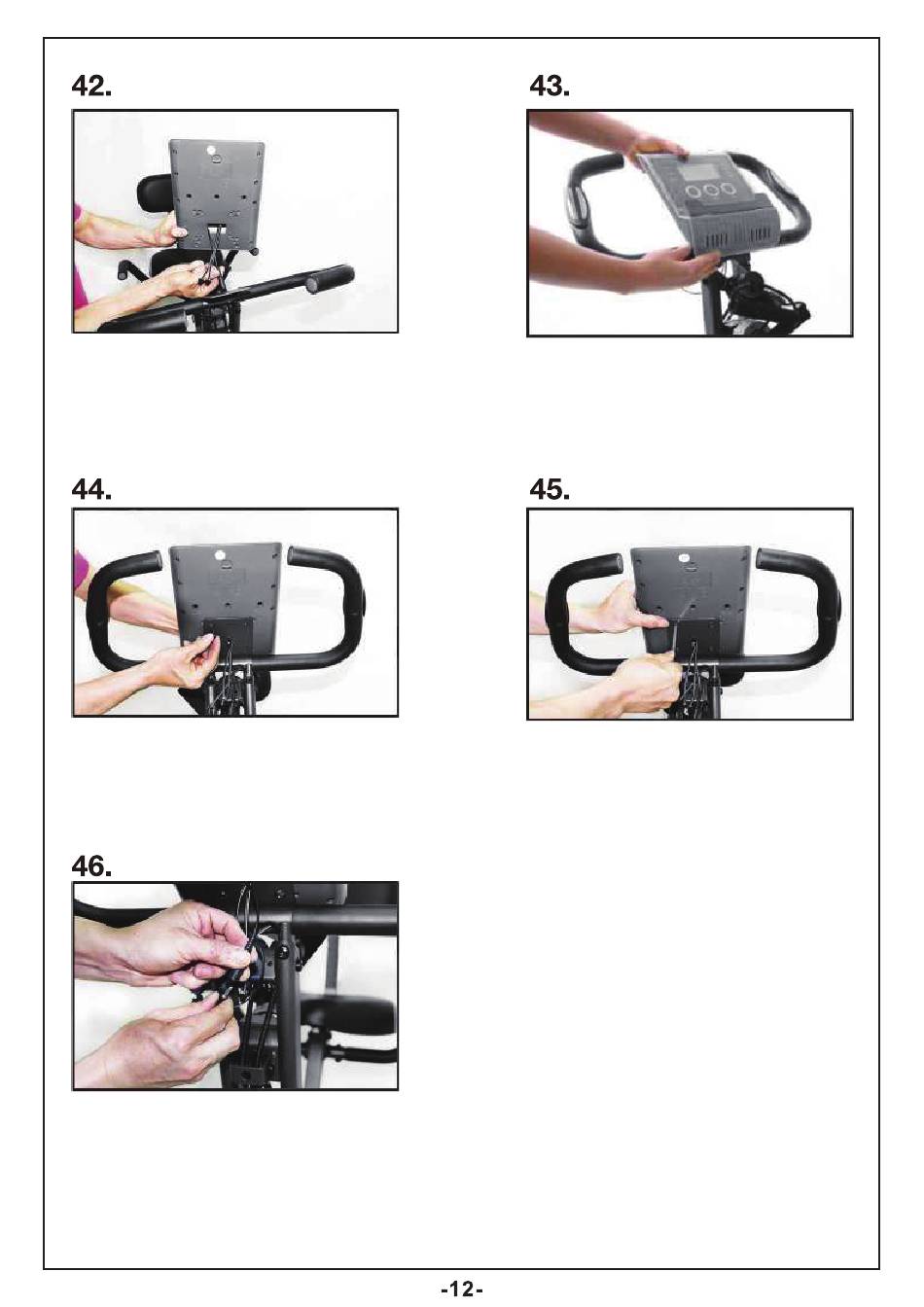 42.

43.

44.

45.

46.

-12-