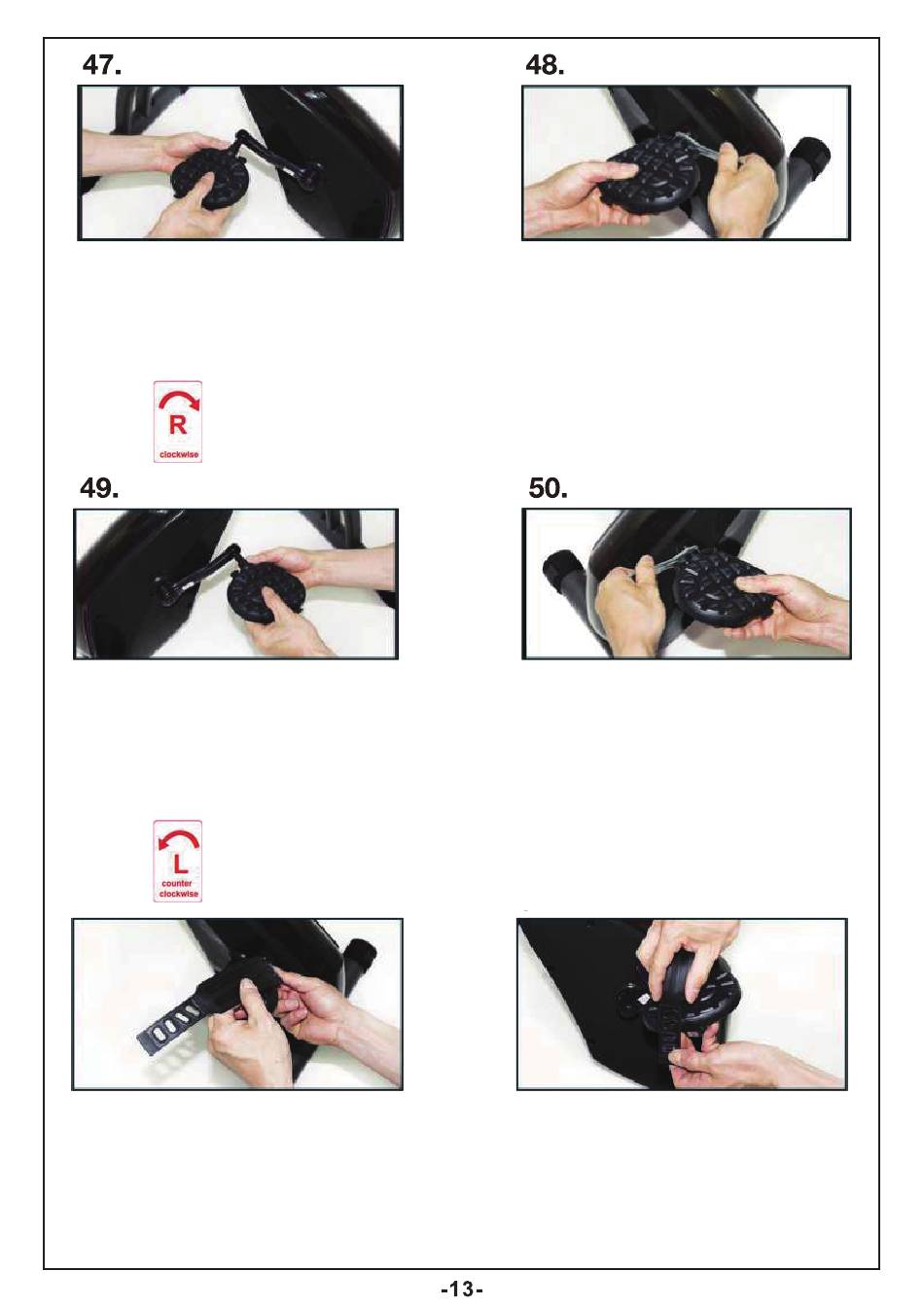 47.

48.

R
clockwise

49.

50.

L
counter clockwise

-13-