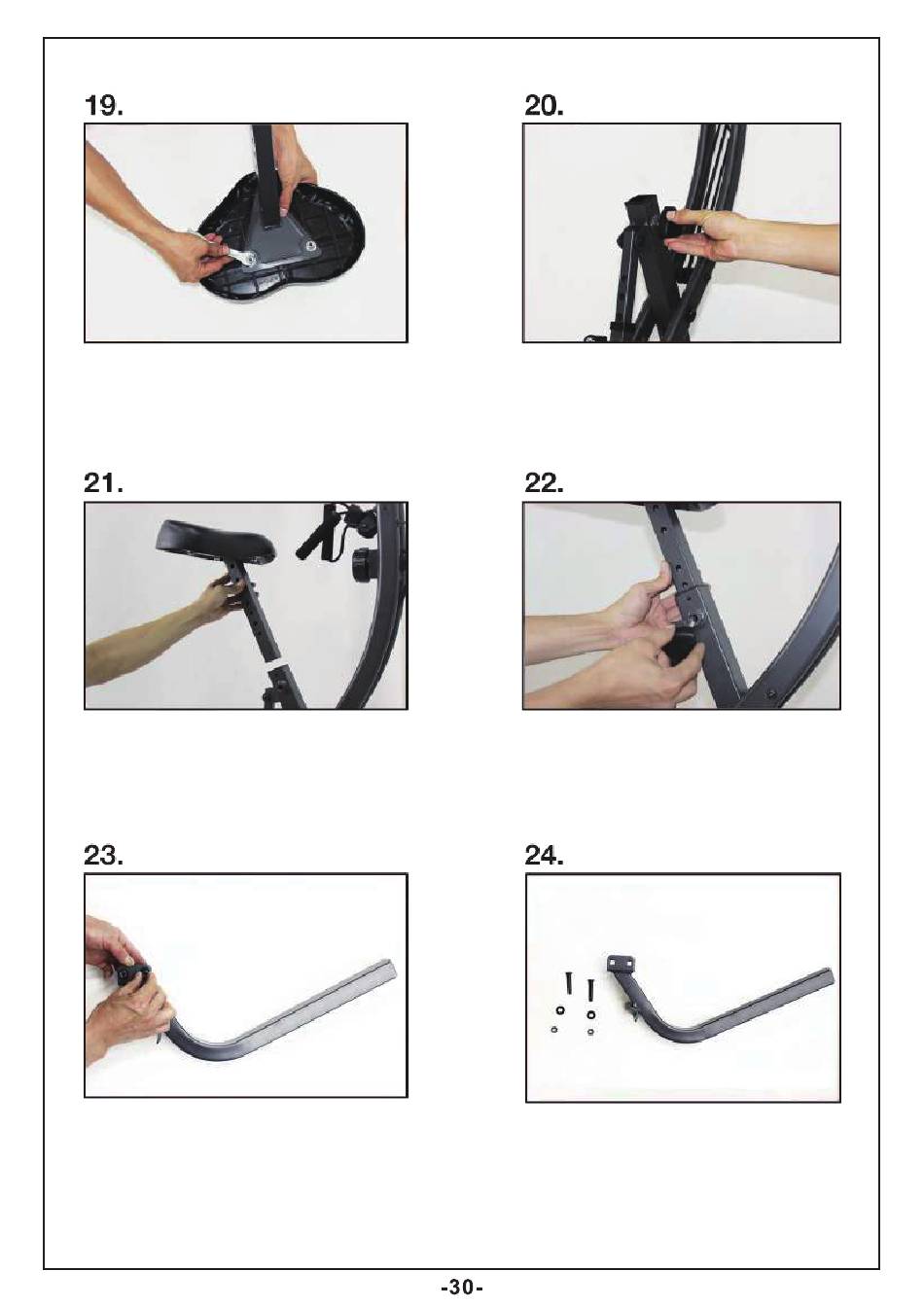 19.

20.

21.

22.

23.

24.

-30-