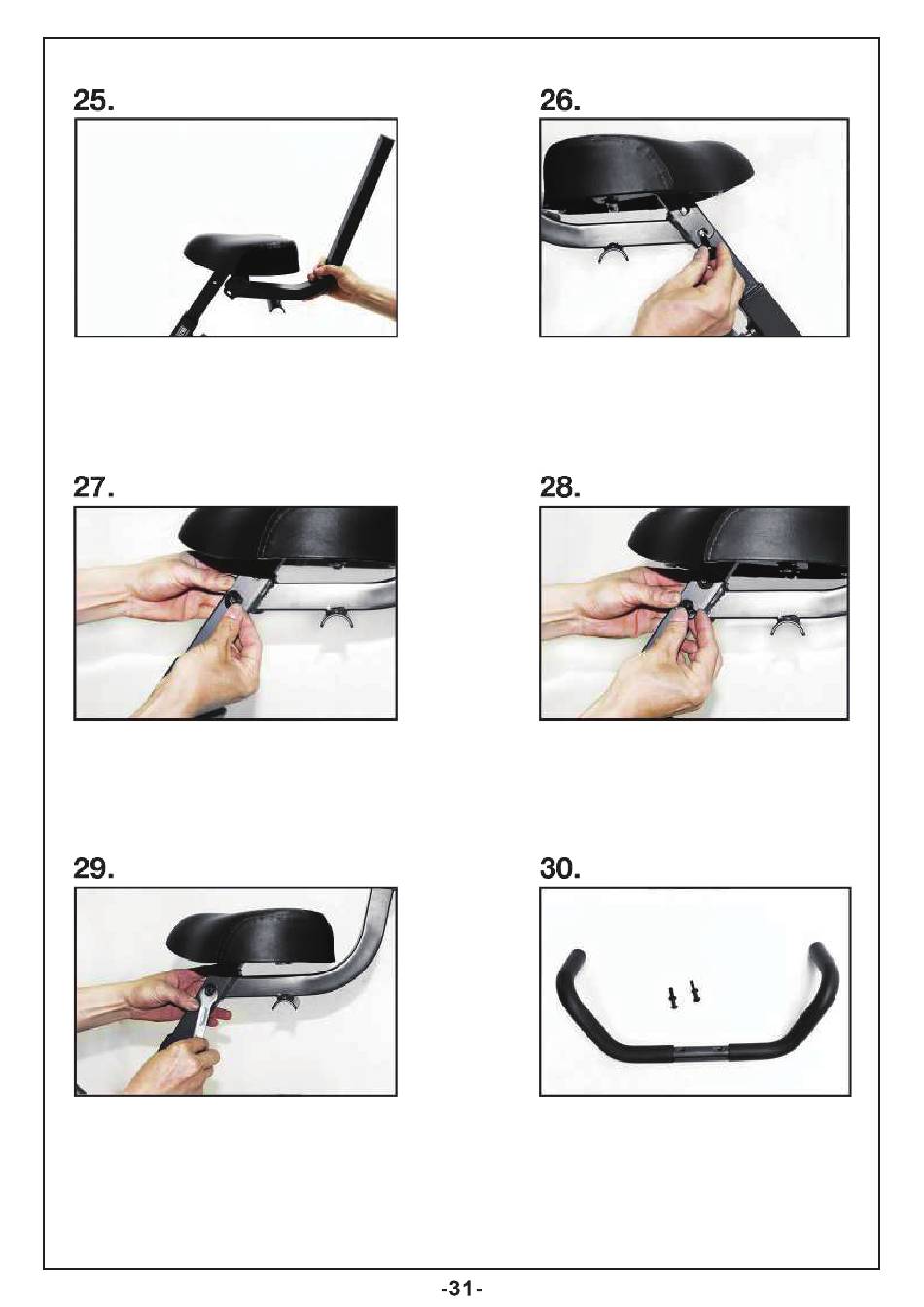 25.

26.

27.

28.

29.

30.

-31-