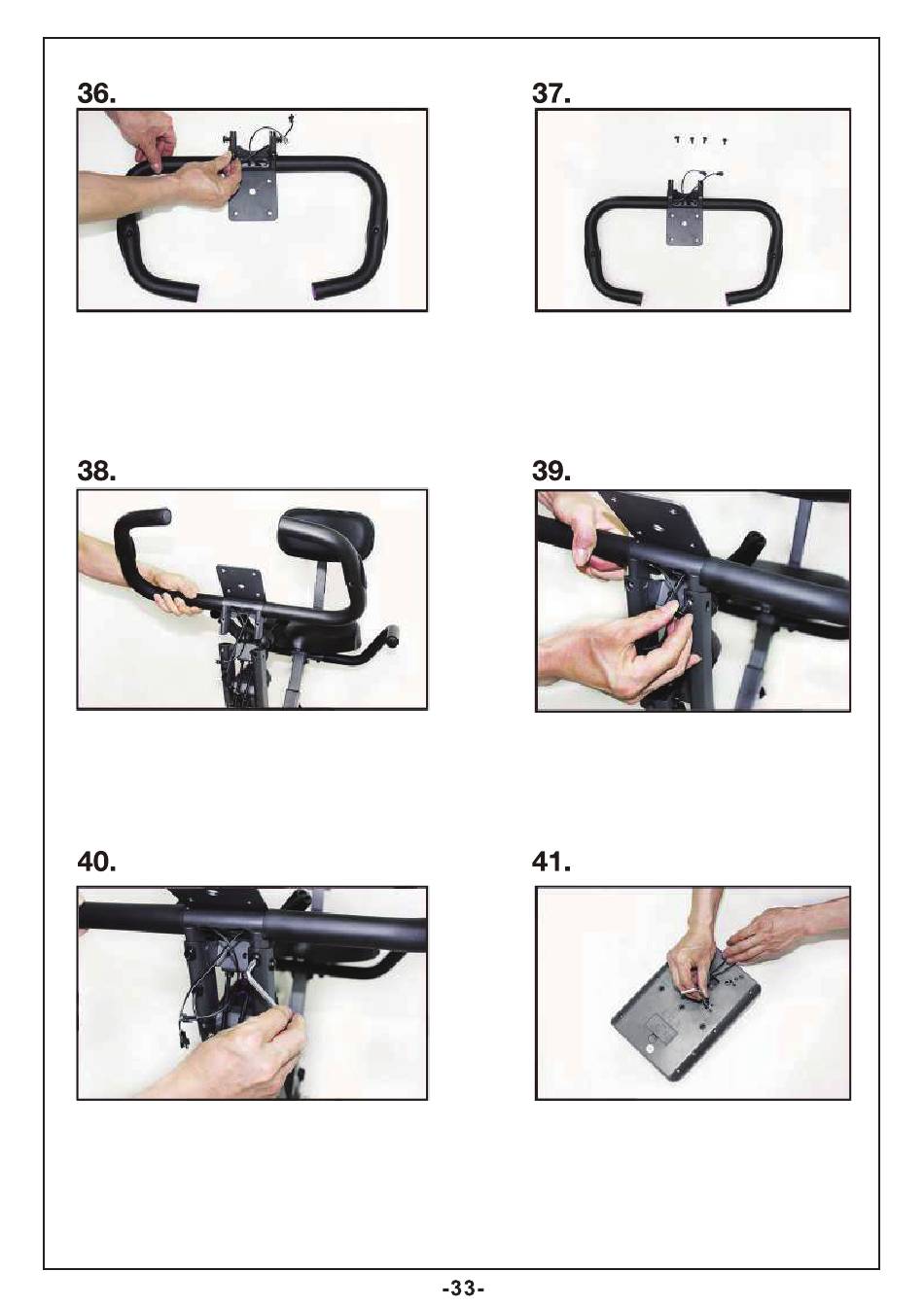 36.

37.

38.

39.

40.

41.

-33-