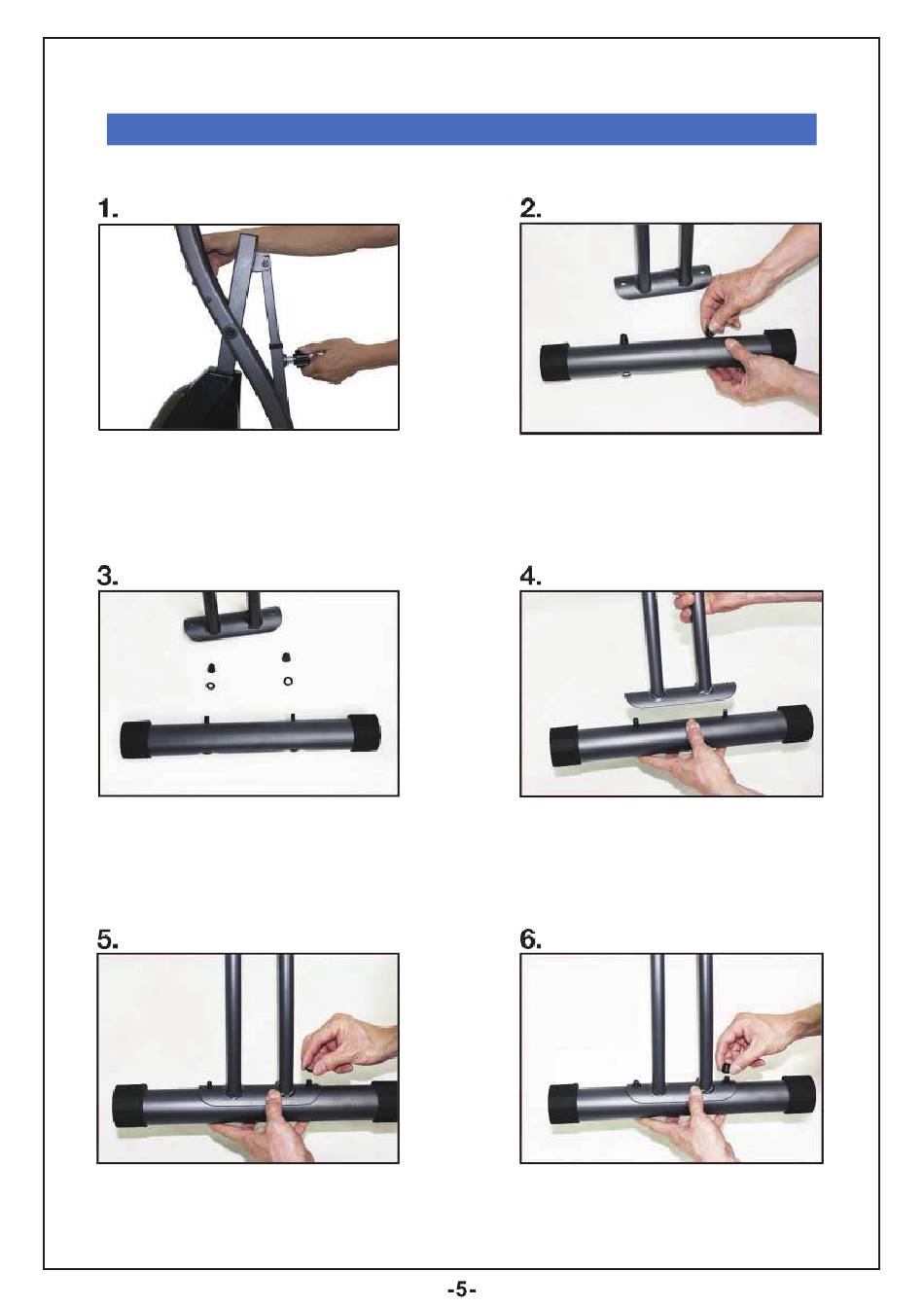 1.

2.

3.

4.

5.

6.

-5-