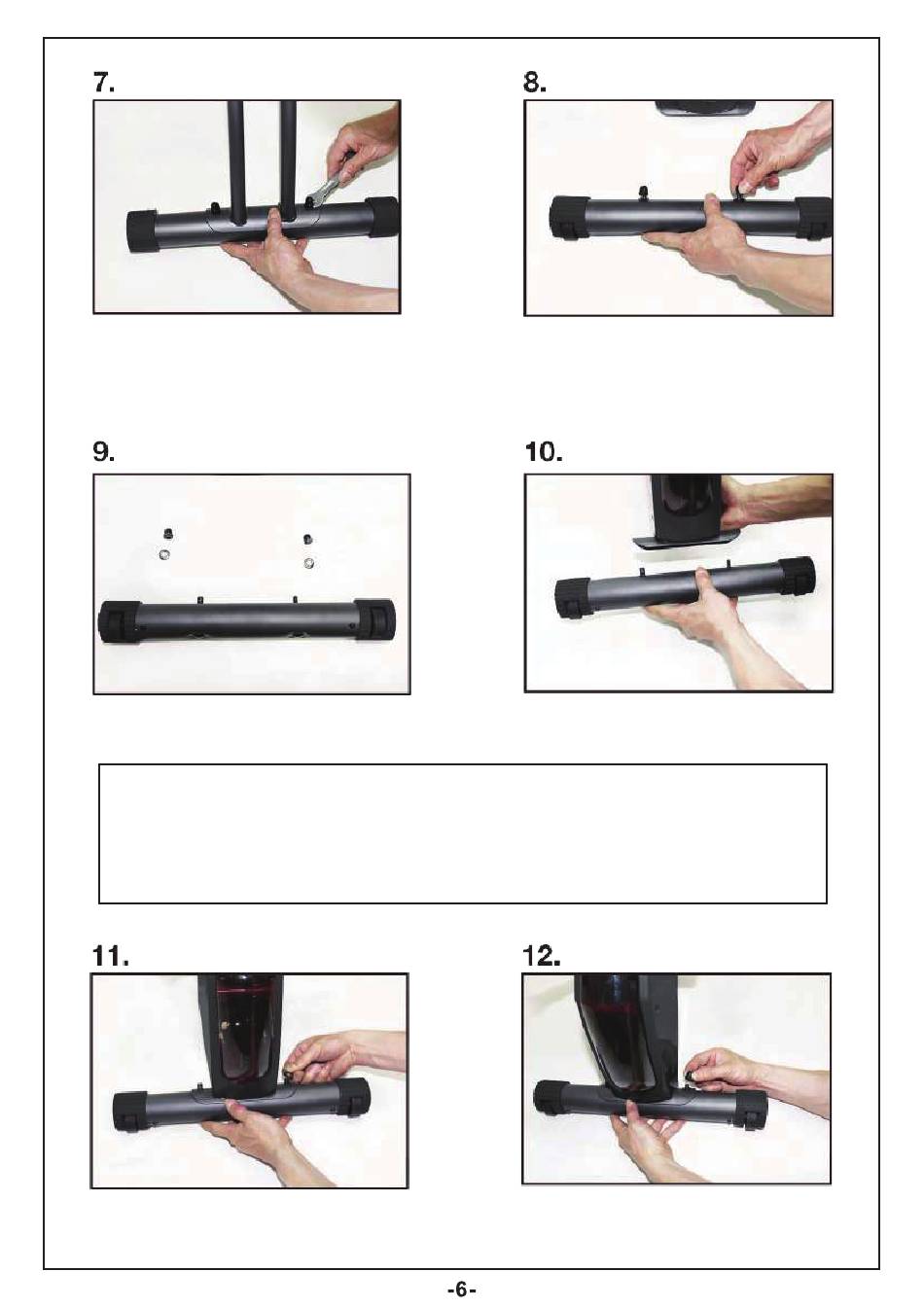 7.

8.

9.

10.

11.

12.

-6-