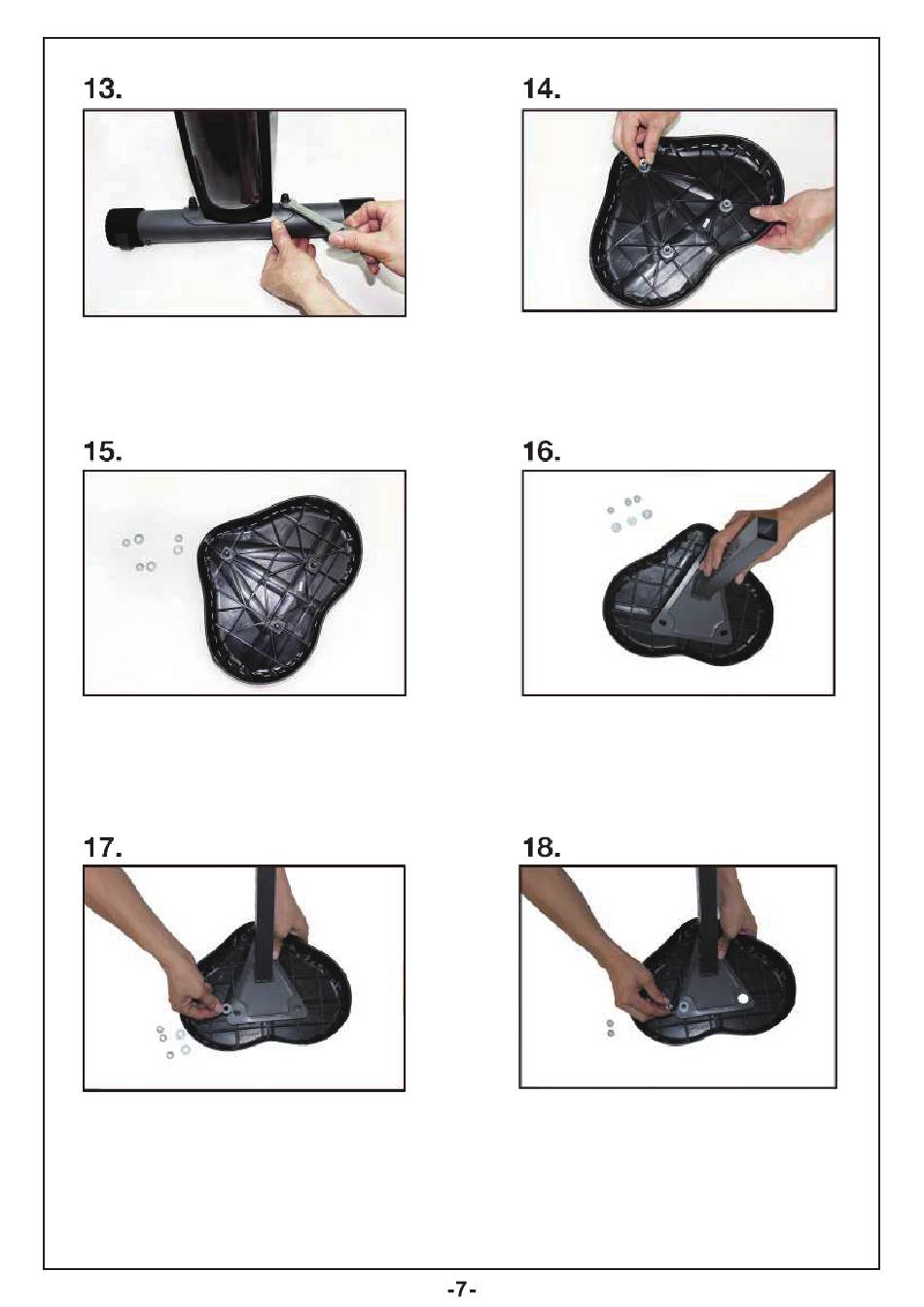 13.

14.

15.

16.

17.

18.

-7-