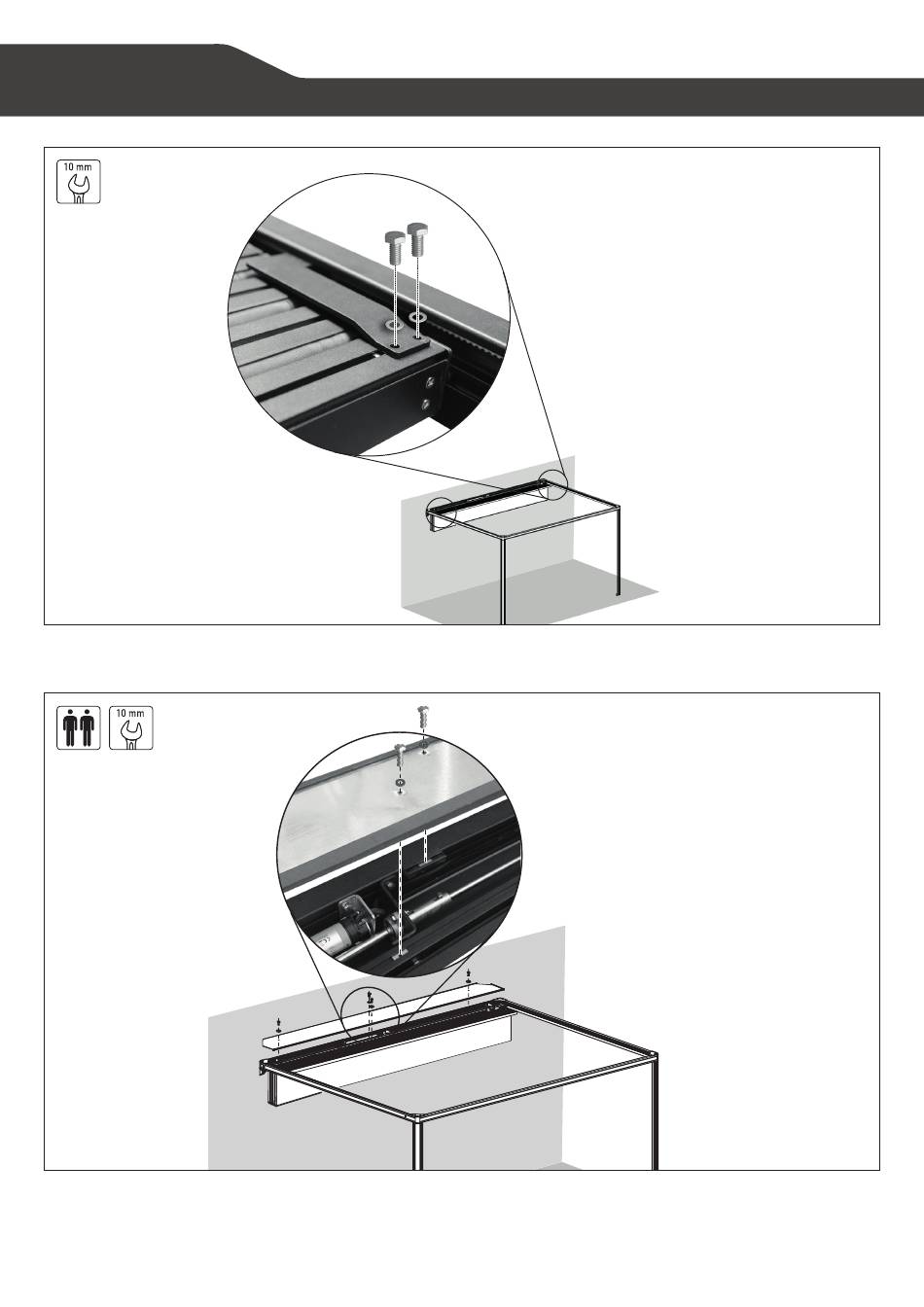 10 mm

10 mm