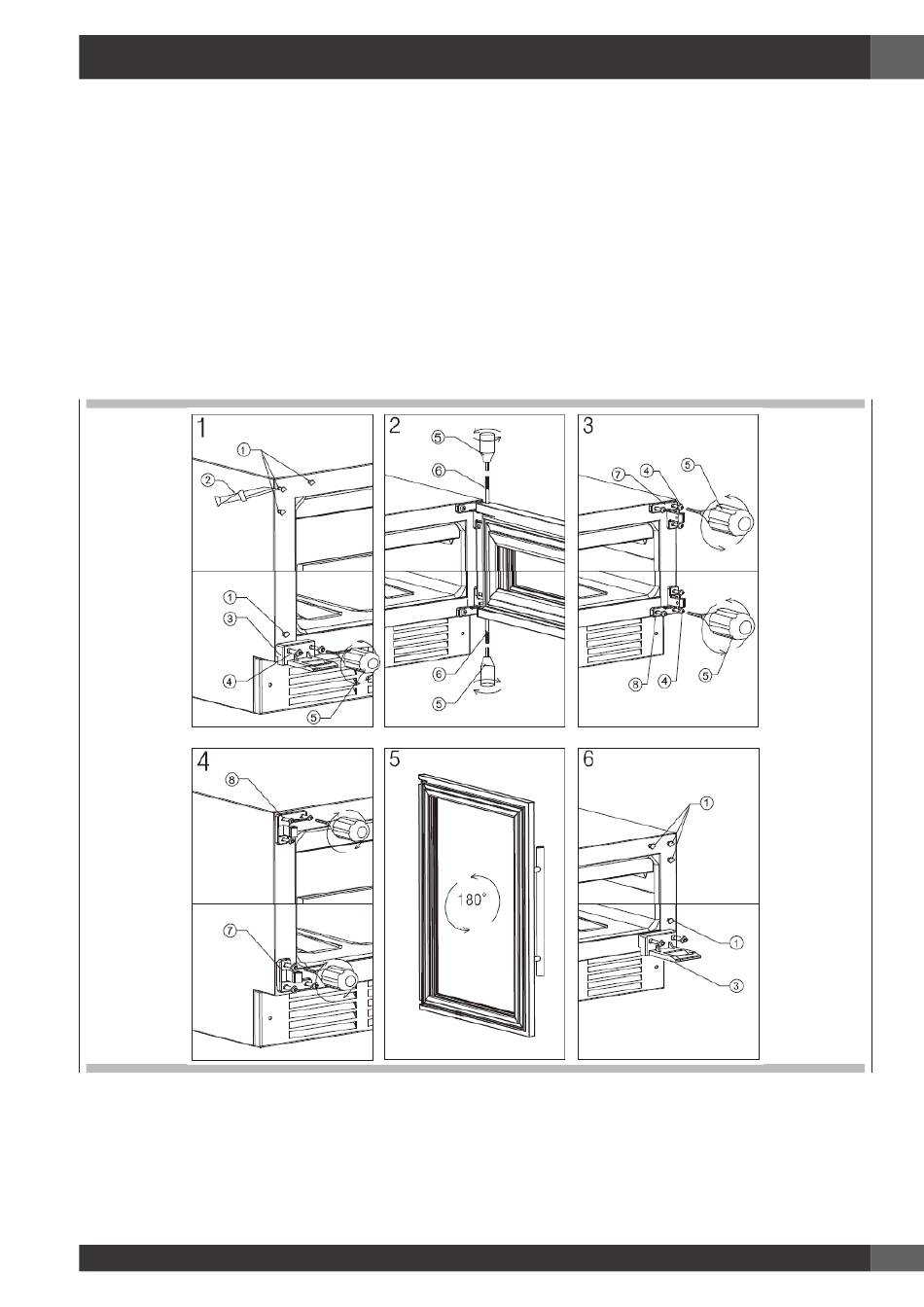 1

①

②

①

③

④

⑤

2

⑤

⑥

⑥

⑤

3

⑦

④

⑤

⑧

④

⑤

4

⑧

⑦

5

180°

6

①

①

③