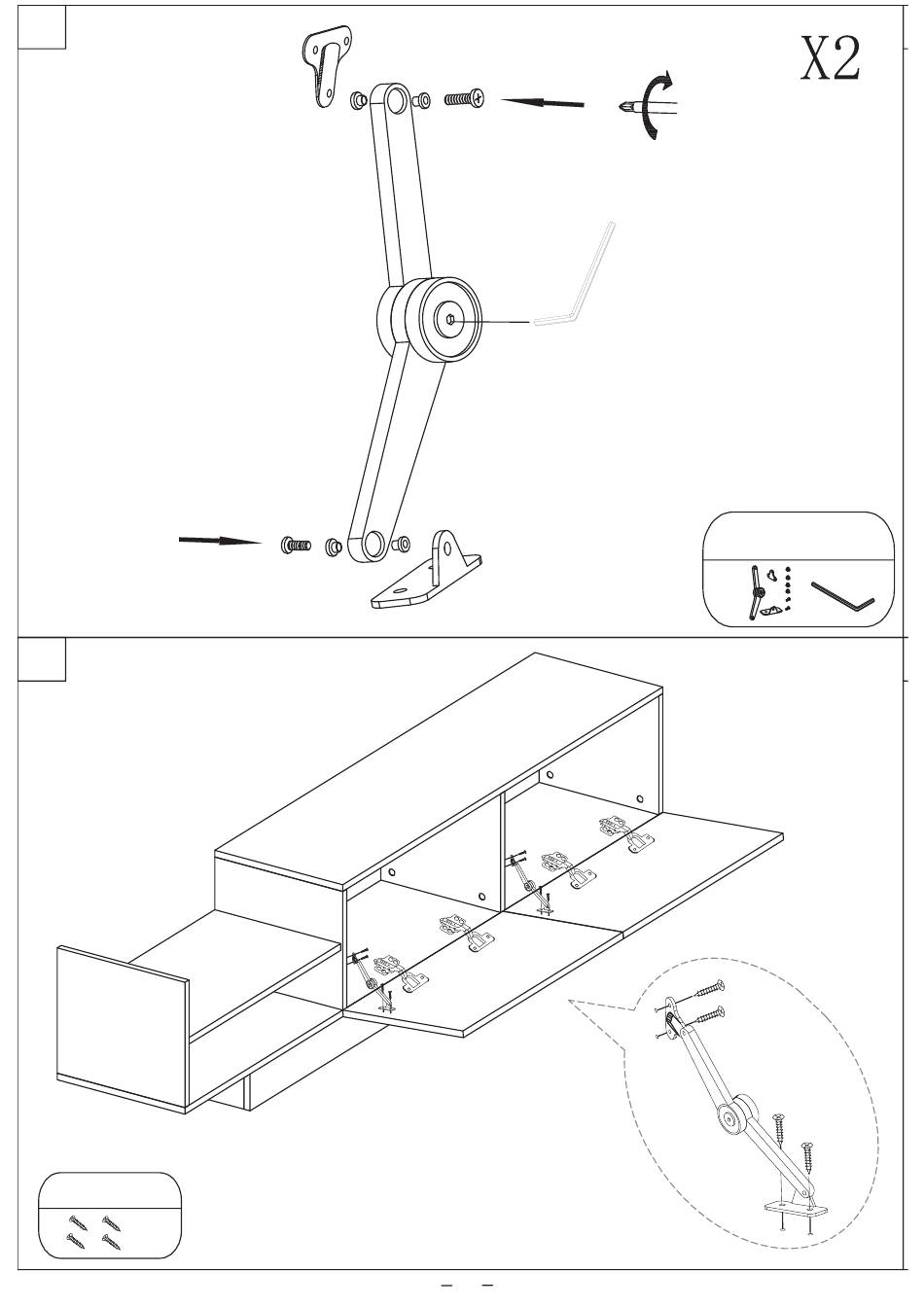 X2