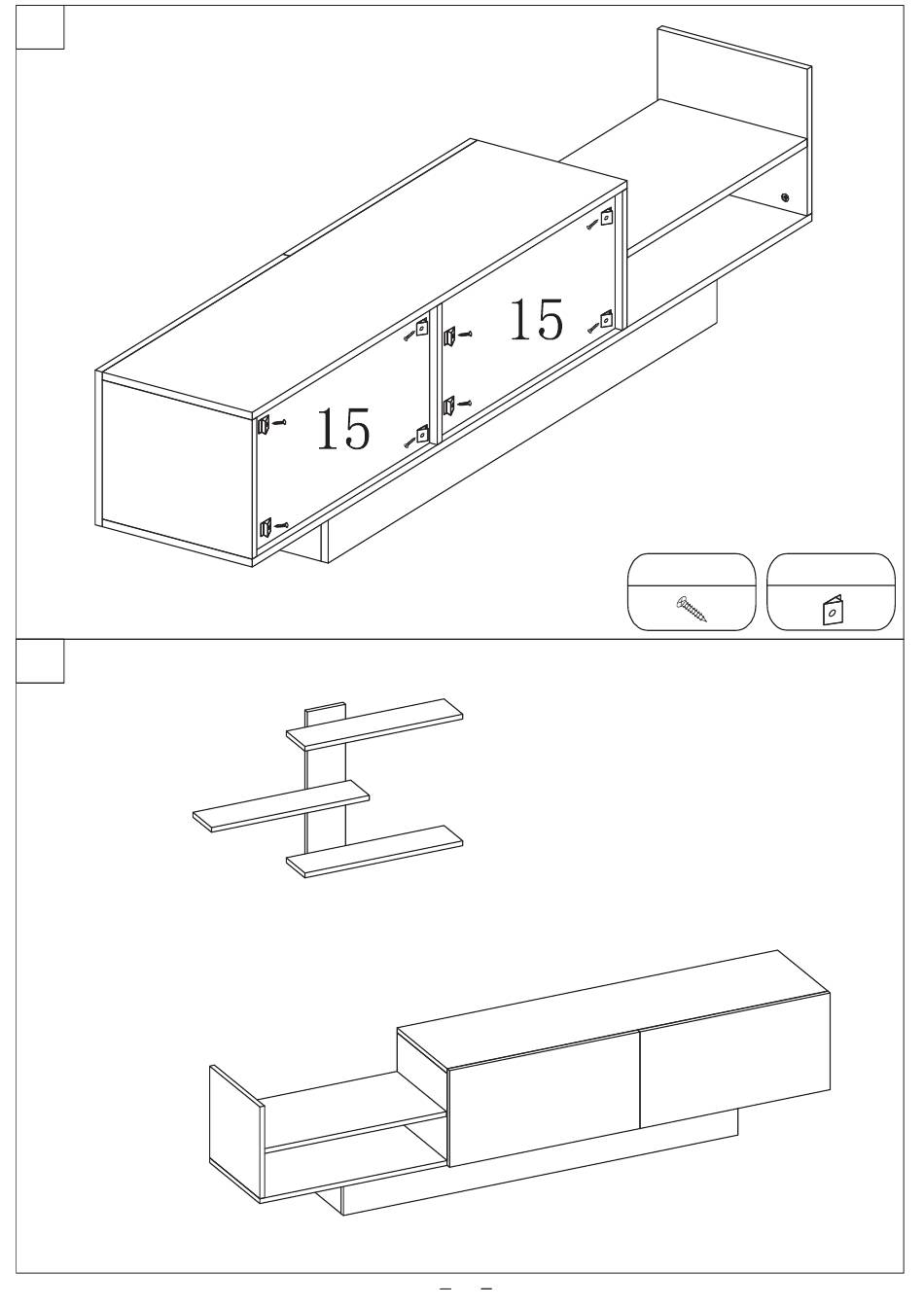 15

15