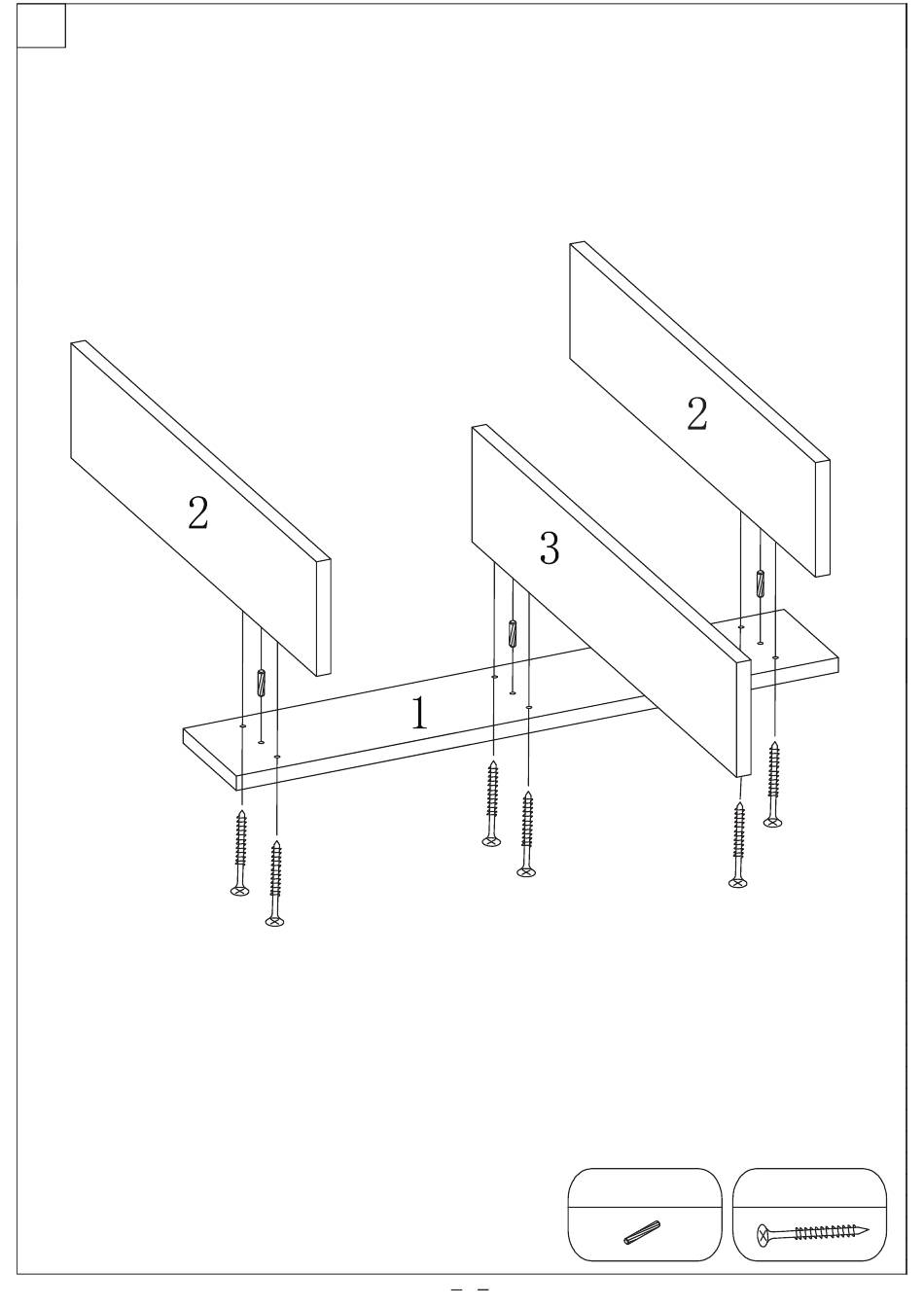 2
2
3
1