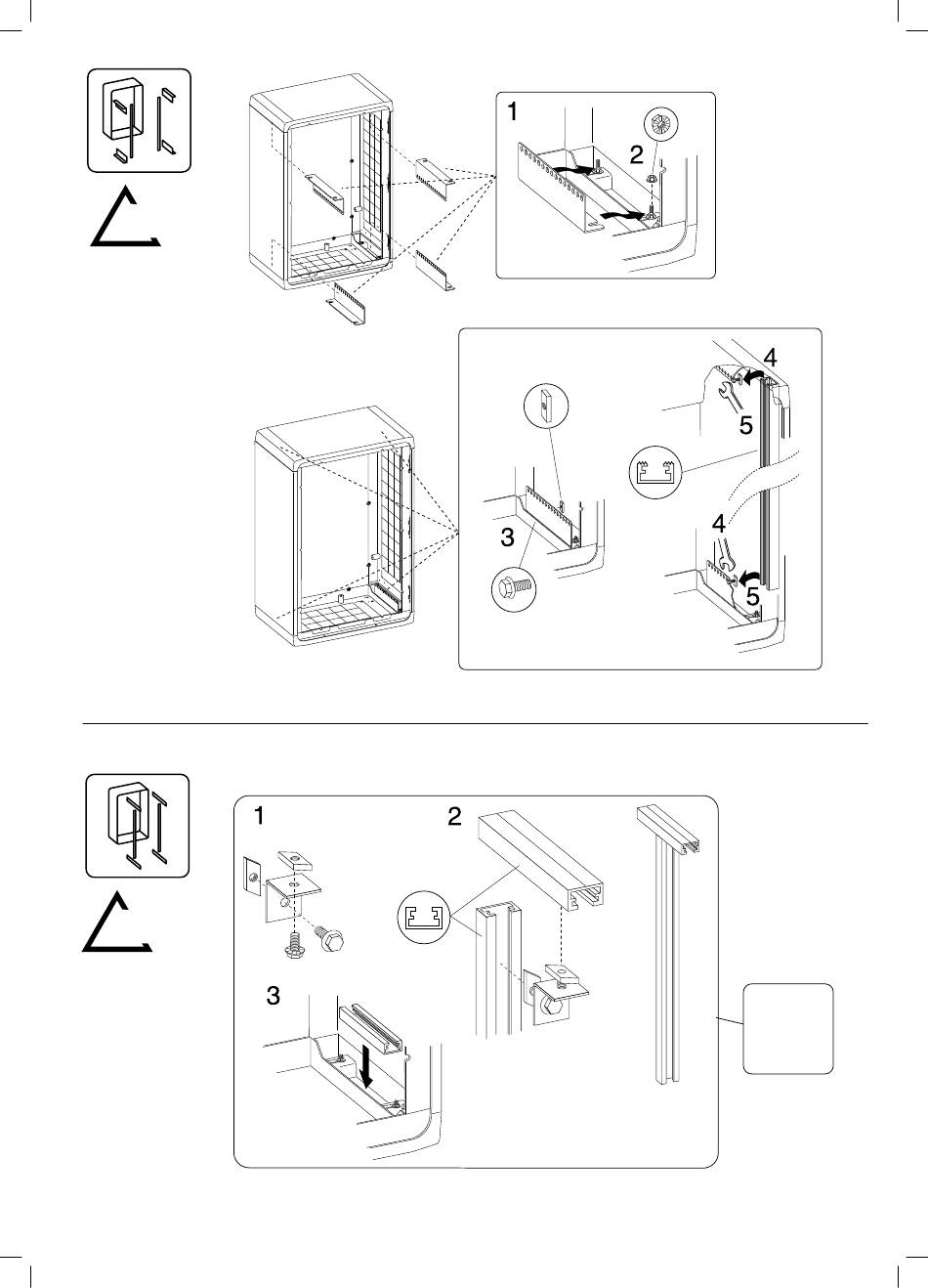 1
2

4
5
3
4
5

1
2
3