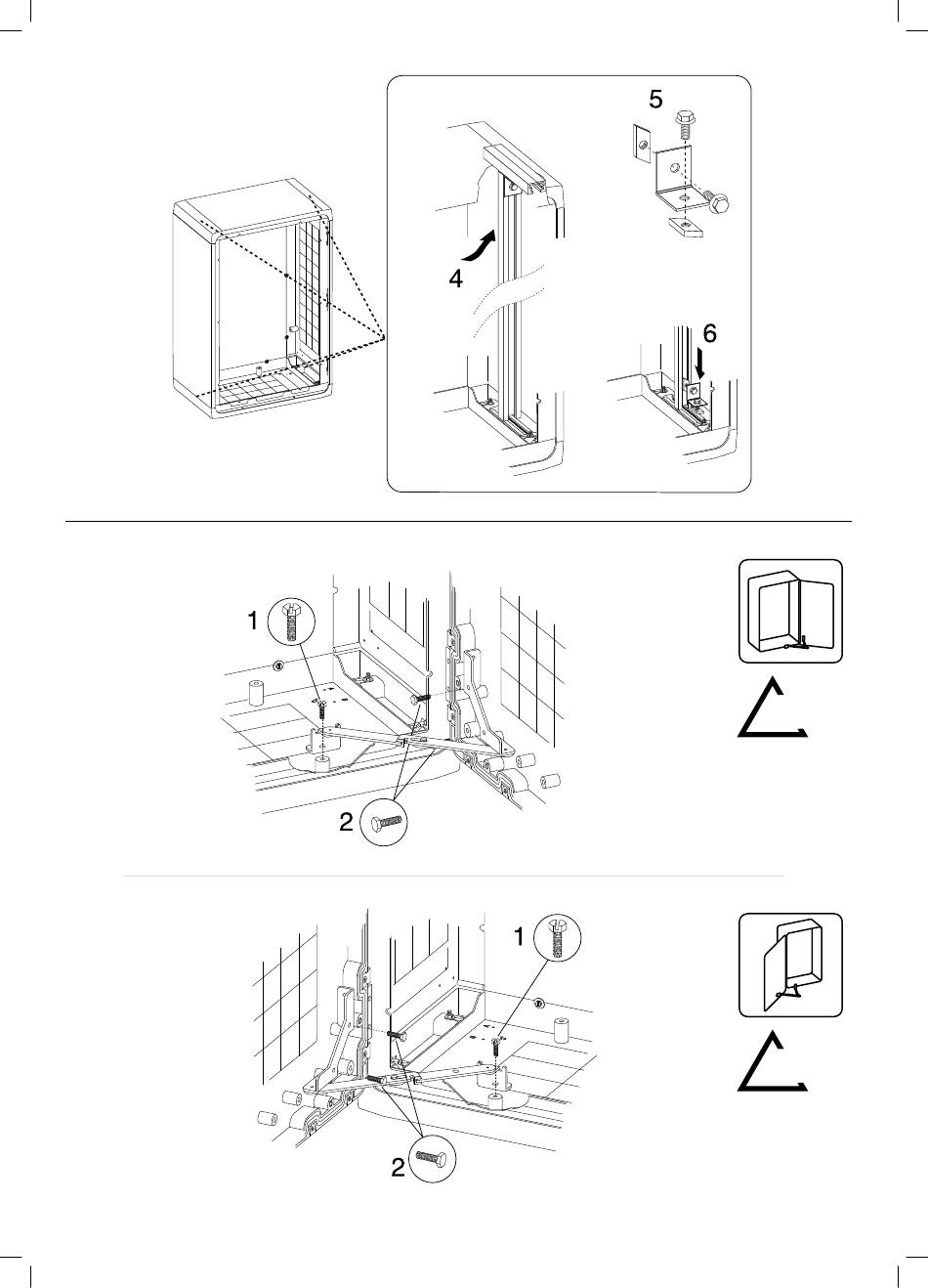 5

4

6

1

2

1

2