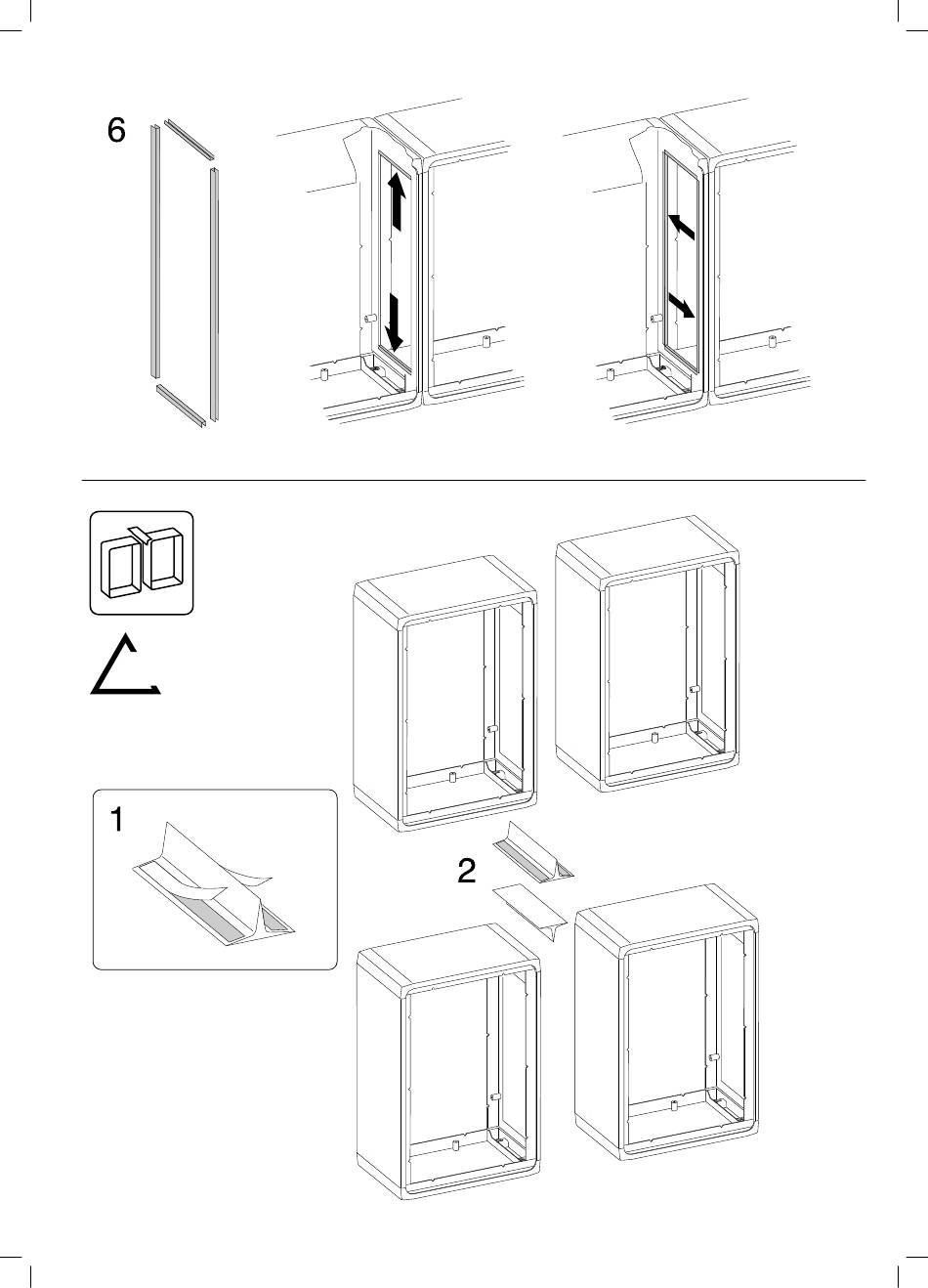 6

1

2