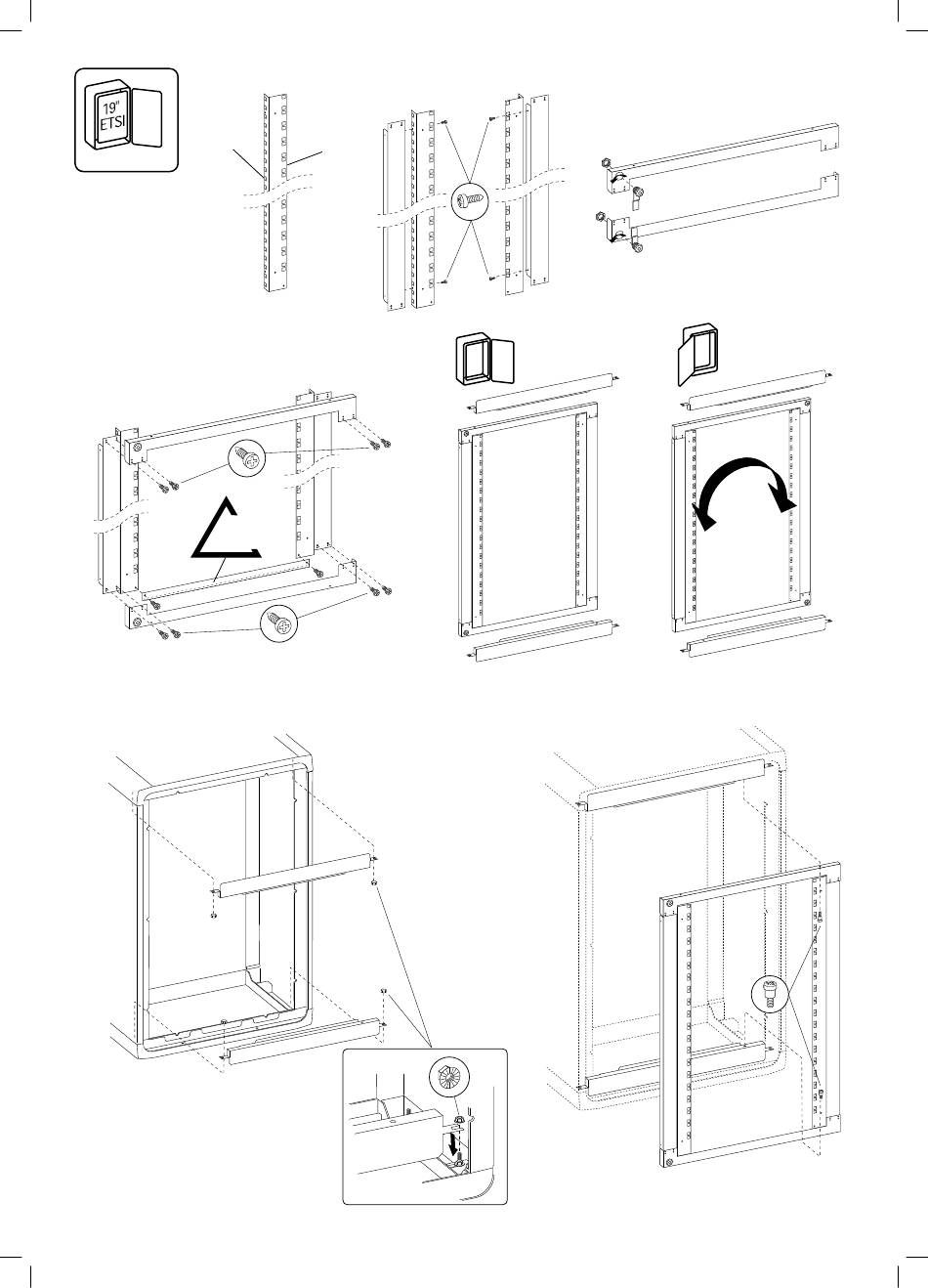 19"
ETSI