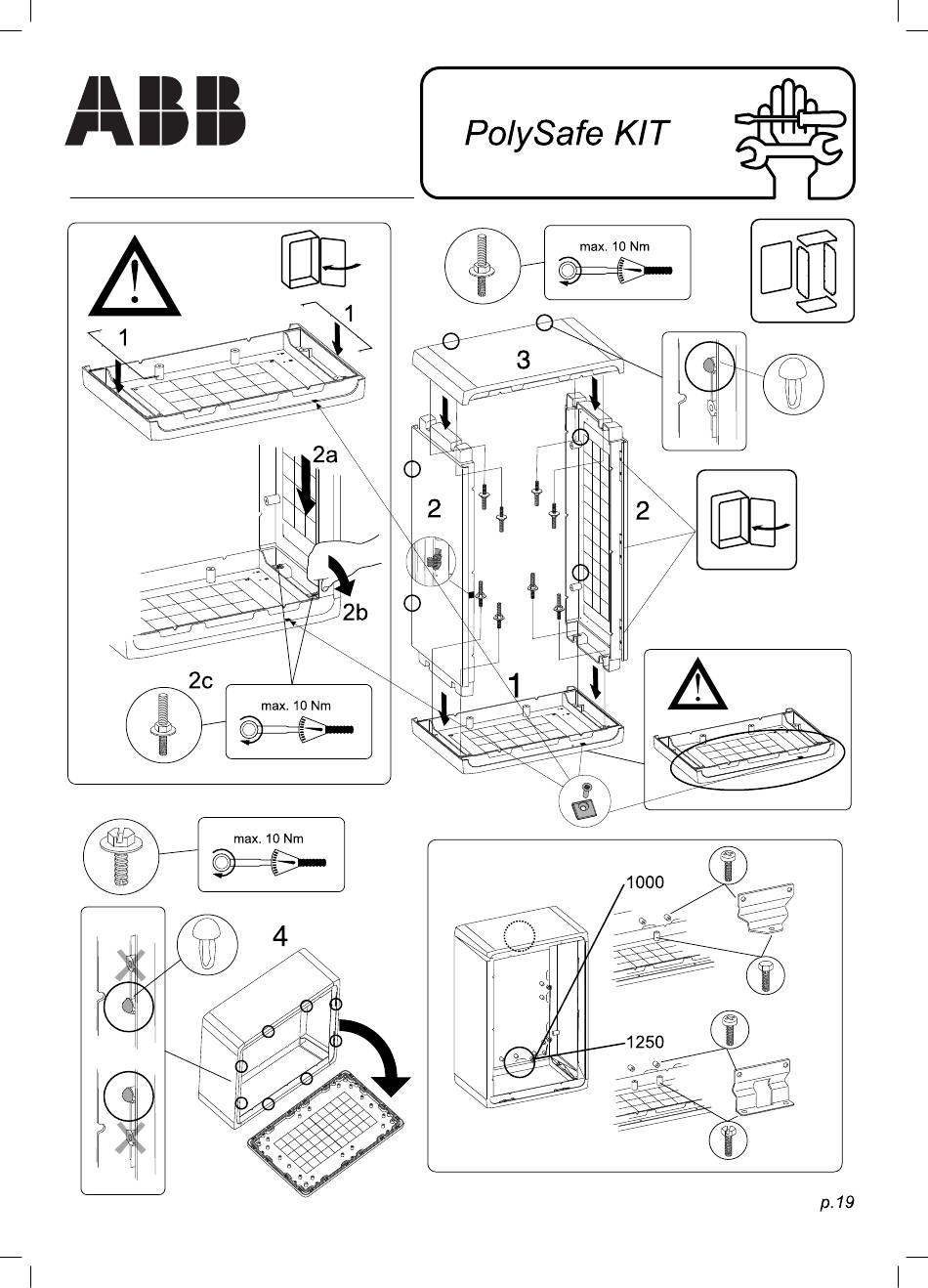 ABB

PolySafe KIT

1

1

2a

2b

2c

max. 10 Nm

max. 10 Nm

3

2

2

1

max. 10 Nm

4

1000

1250

p.19