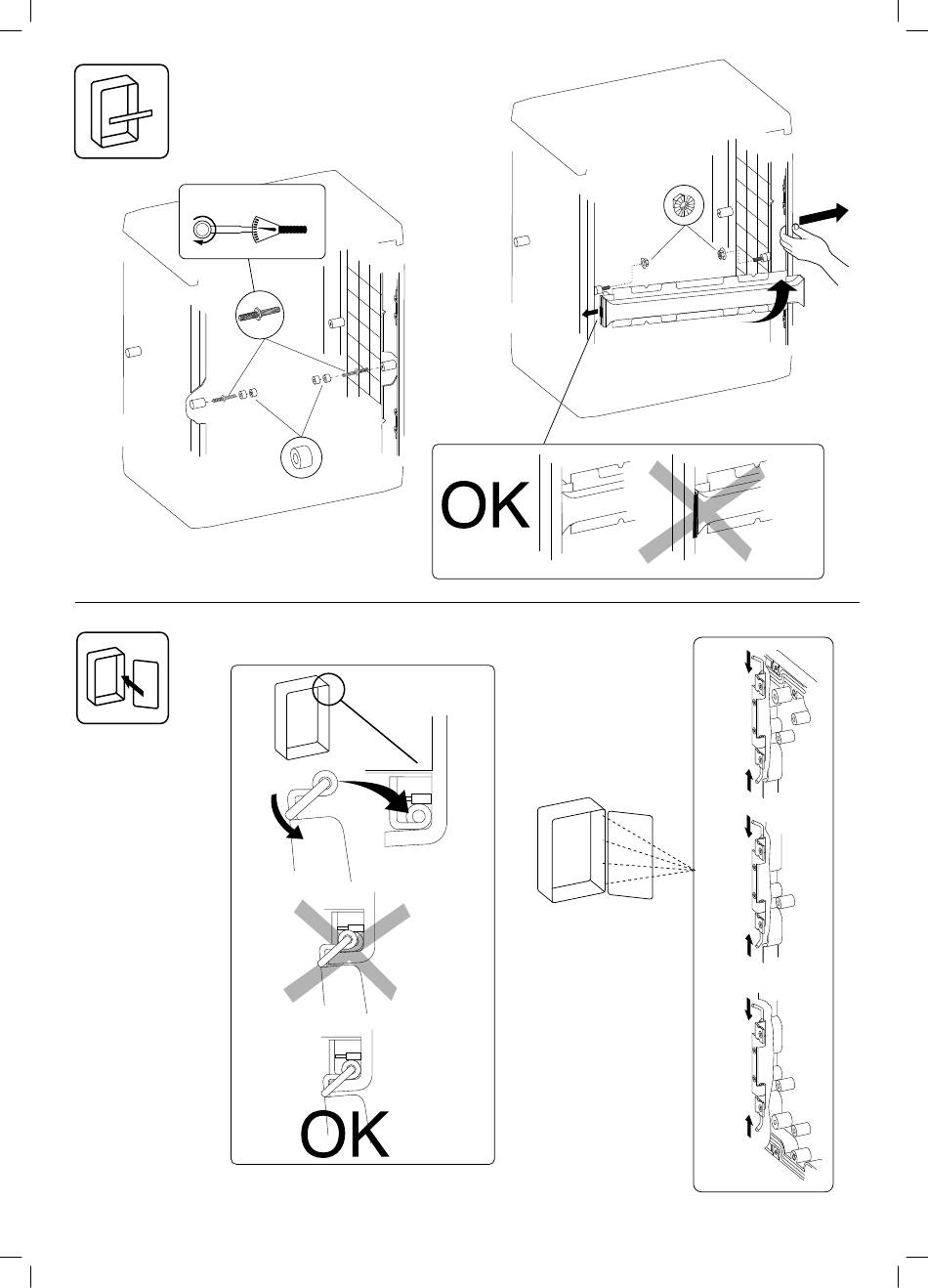 OK

OK