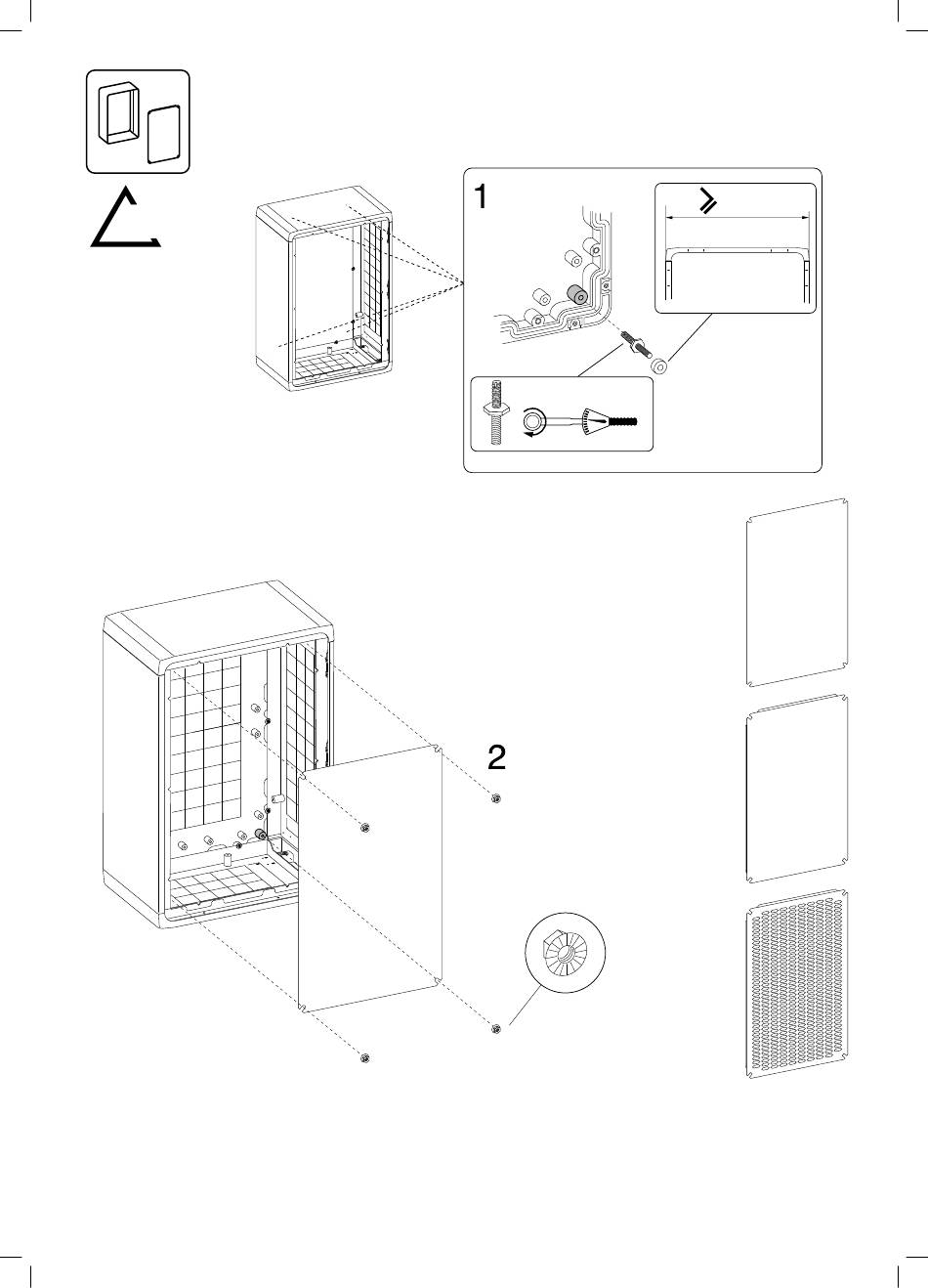 1

2