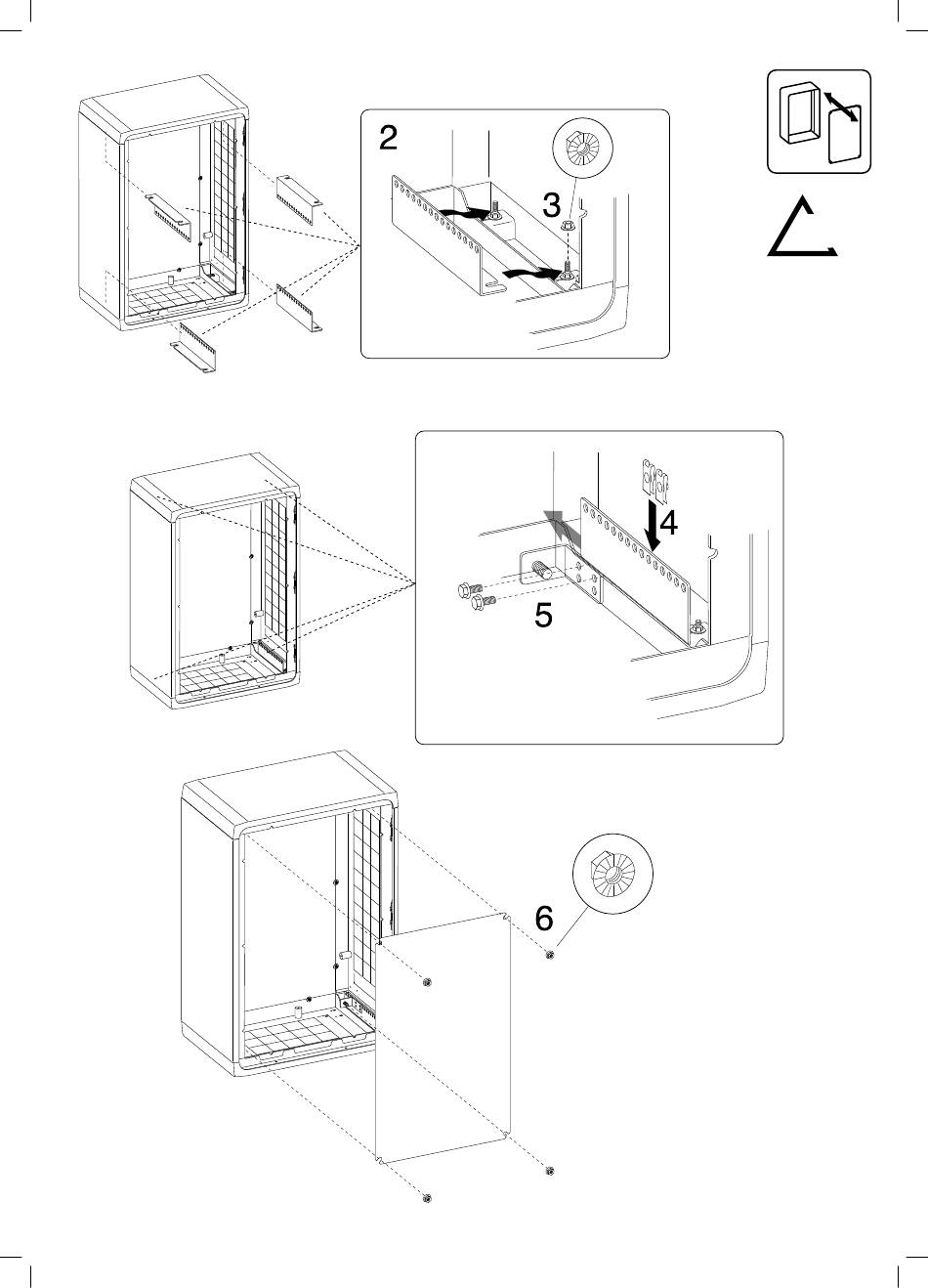 2

3

4

5

6