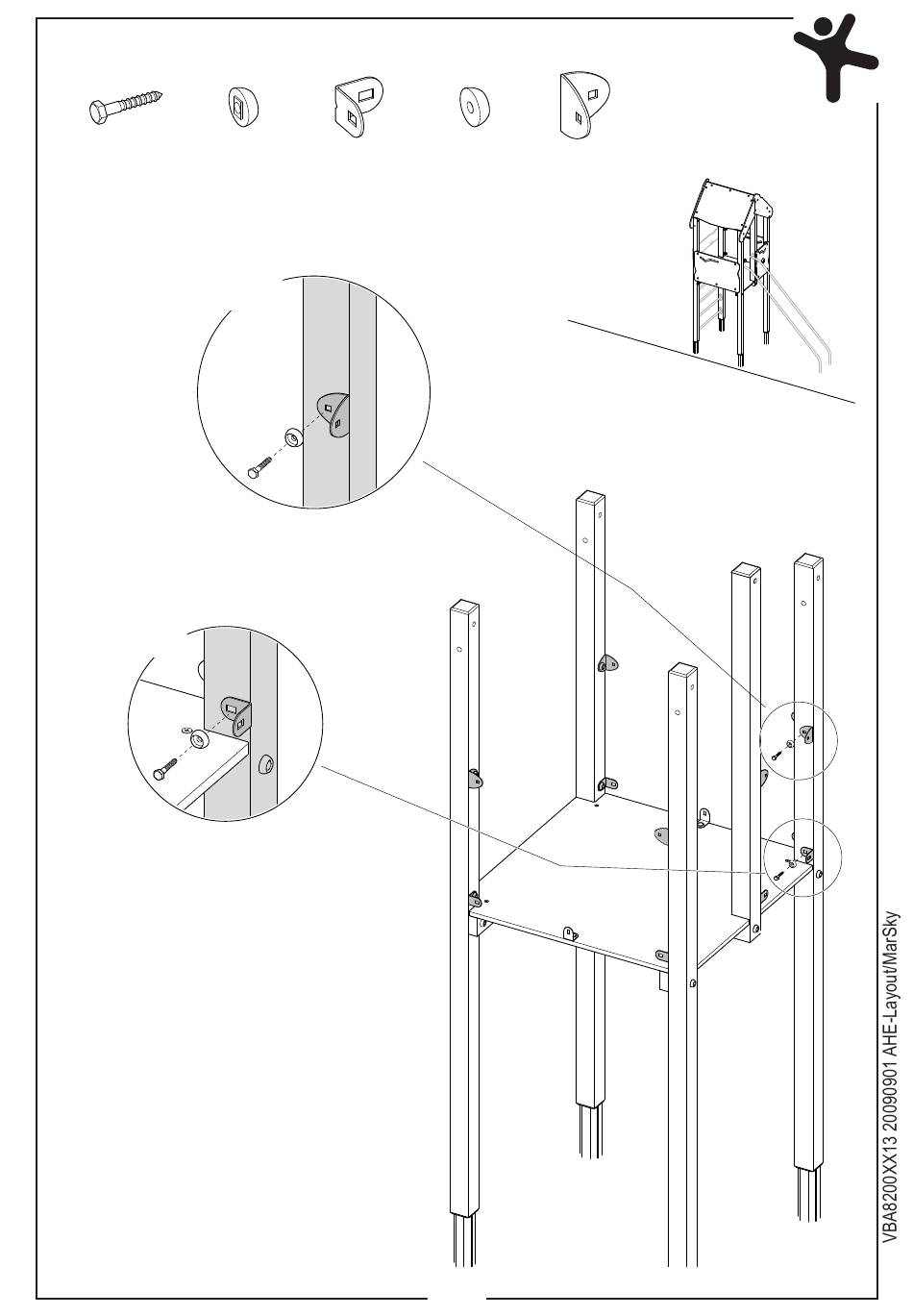 VBA8200XX13 20090901 AHE-Layout/MarSky