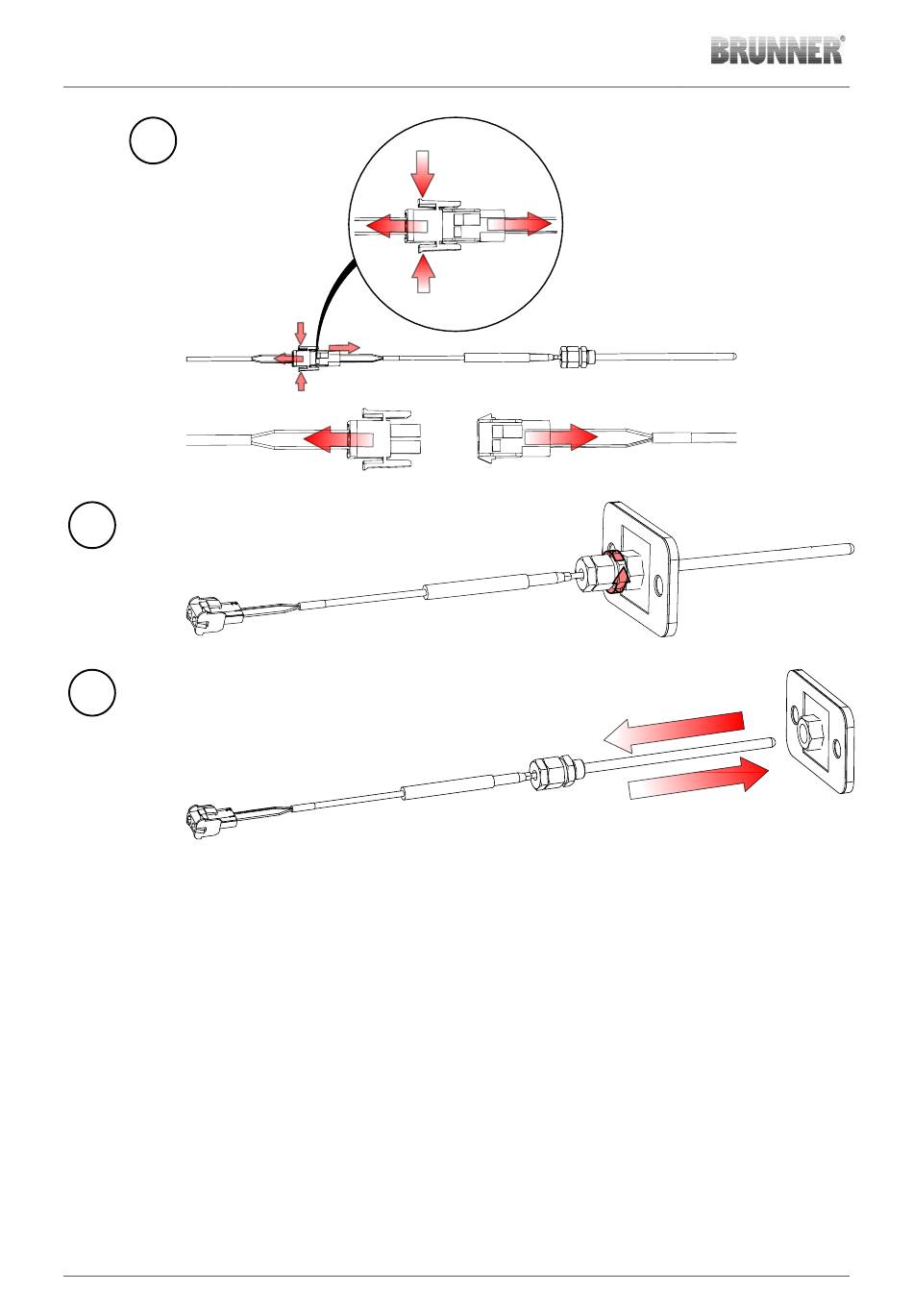 BRUNNER®