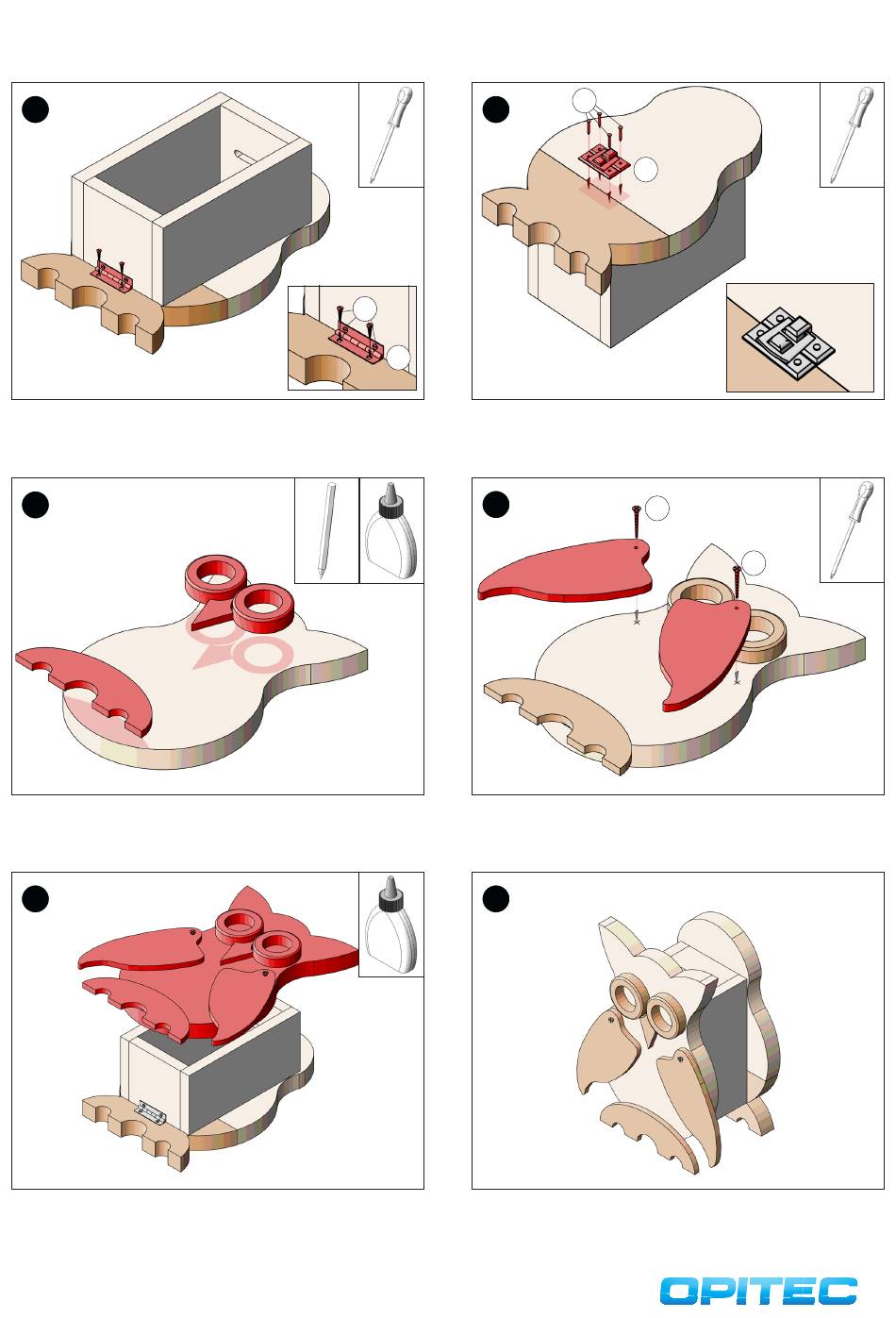 OPITEC