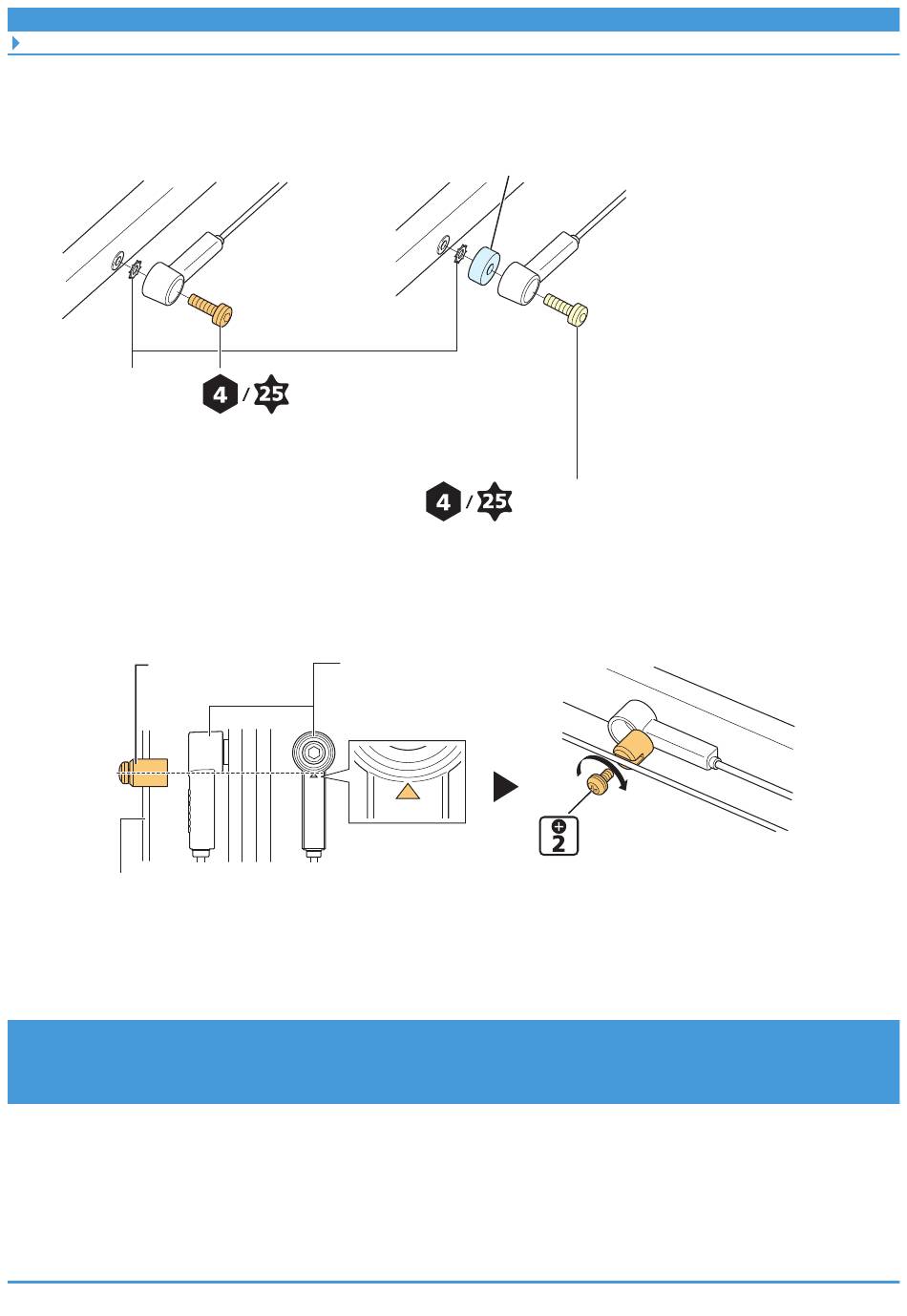 4 / 25

4 / 25

2