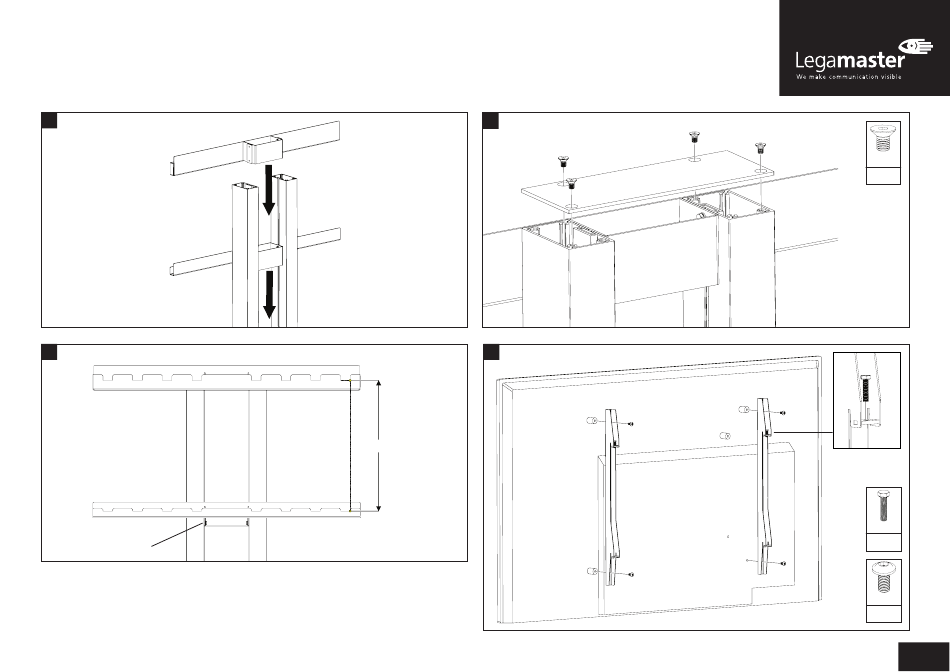 Legamaster
We make communication visible