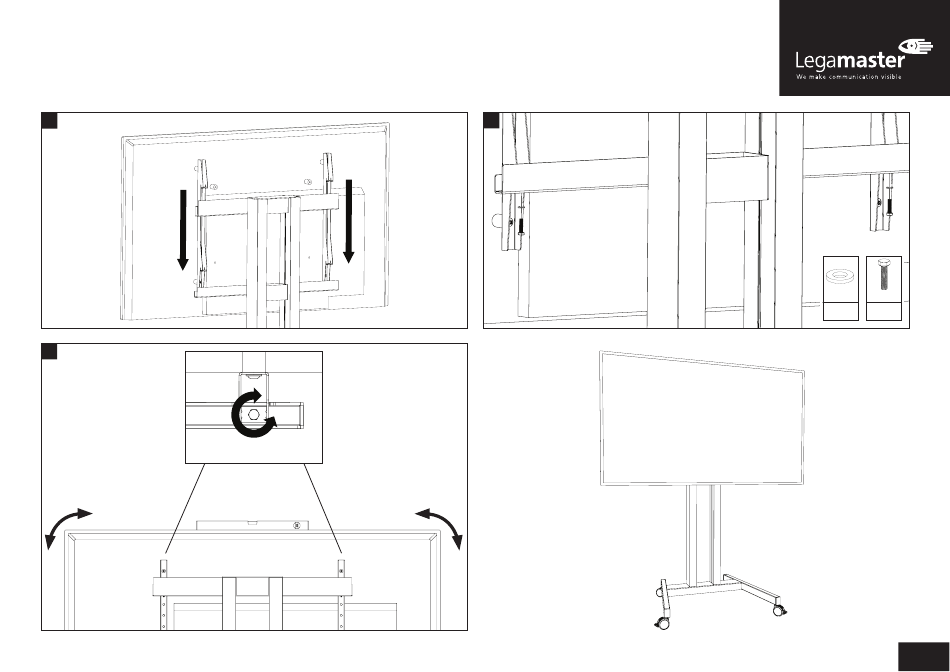 Legamaster
We make communication visible