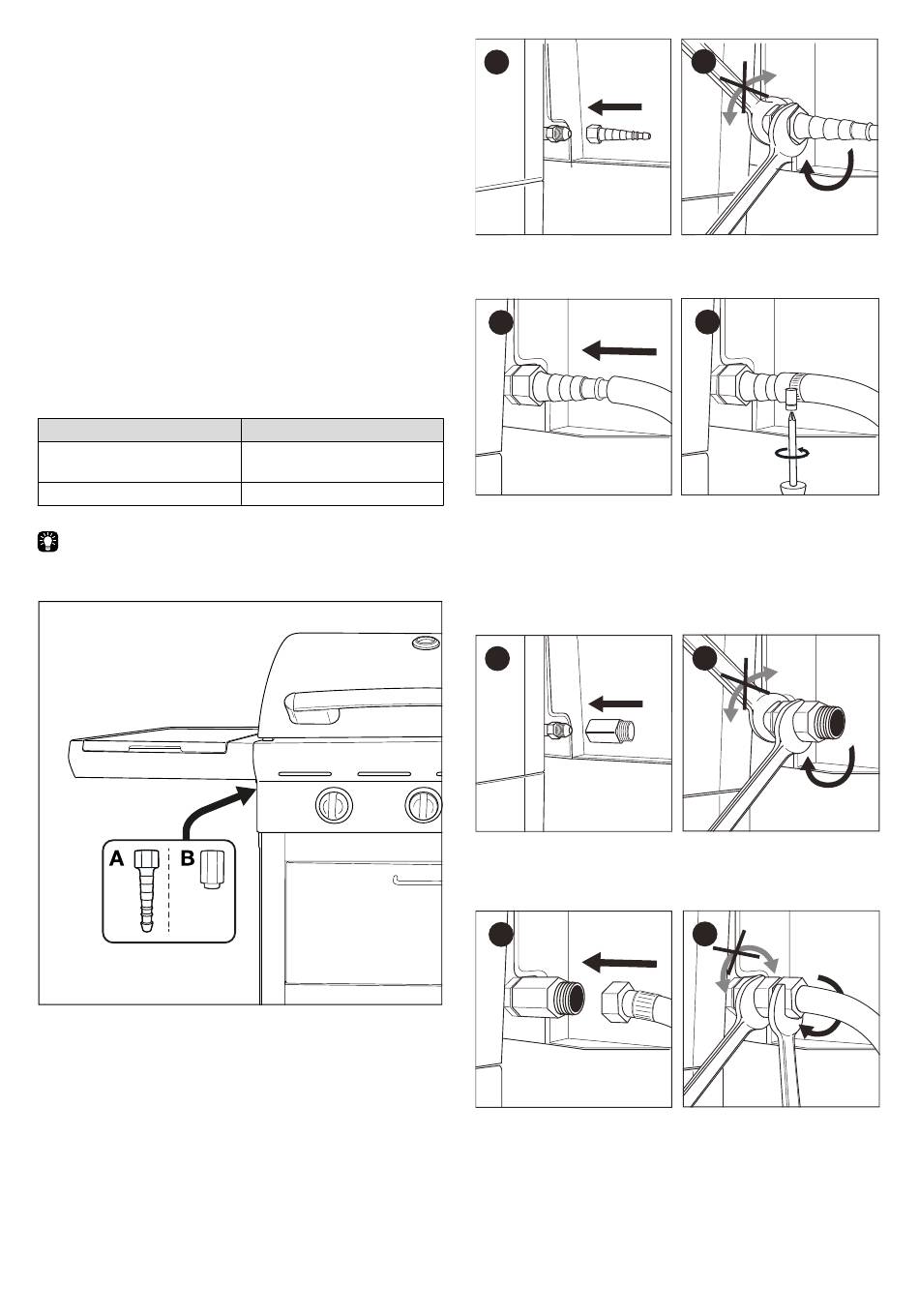 A B