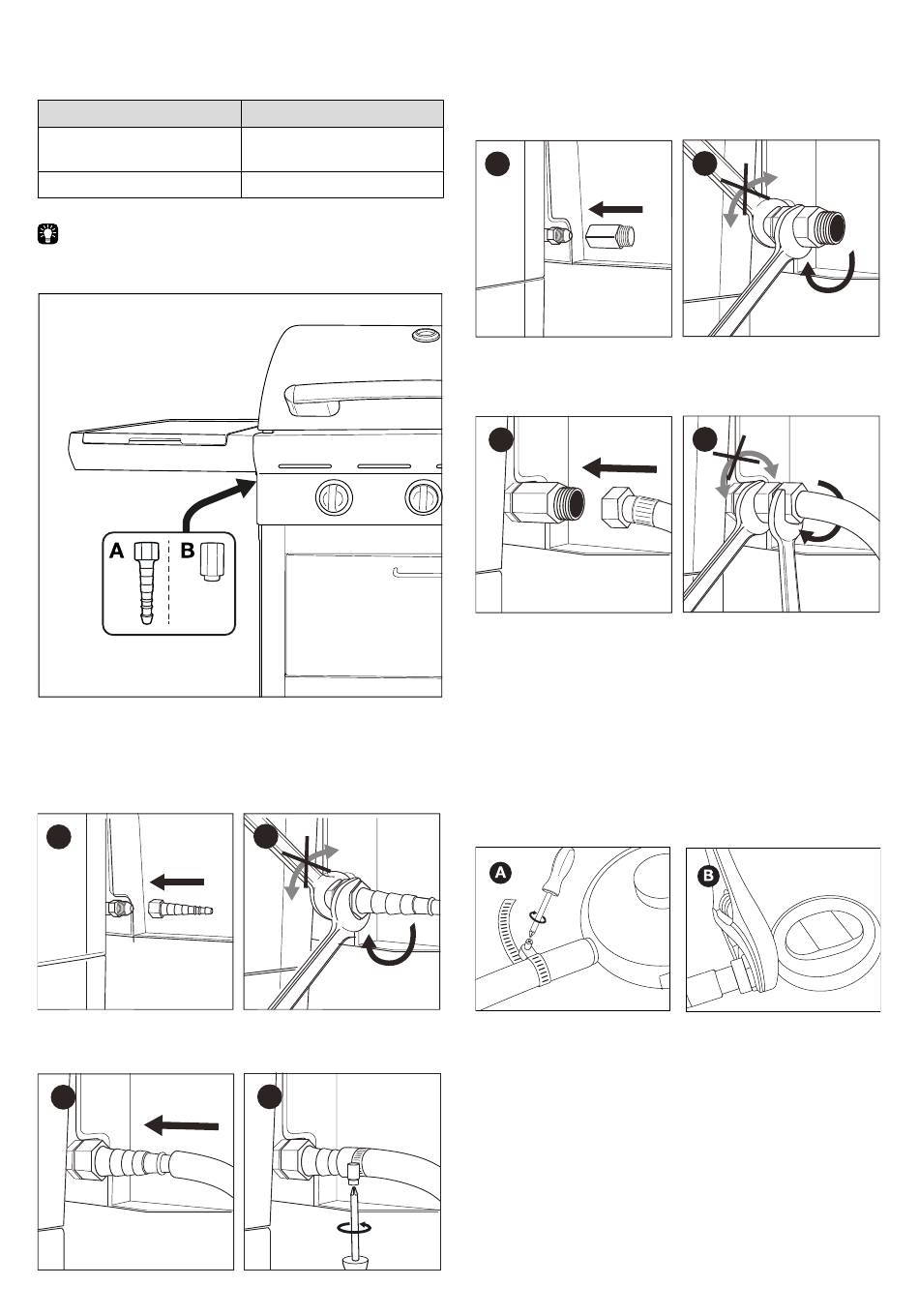 A
B

A

B