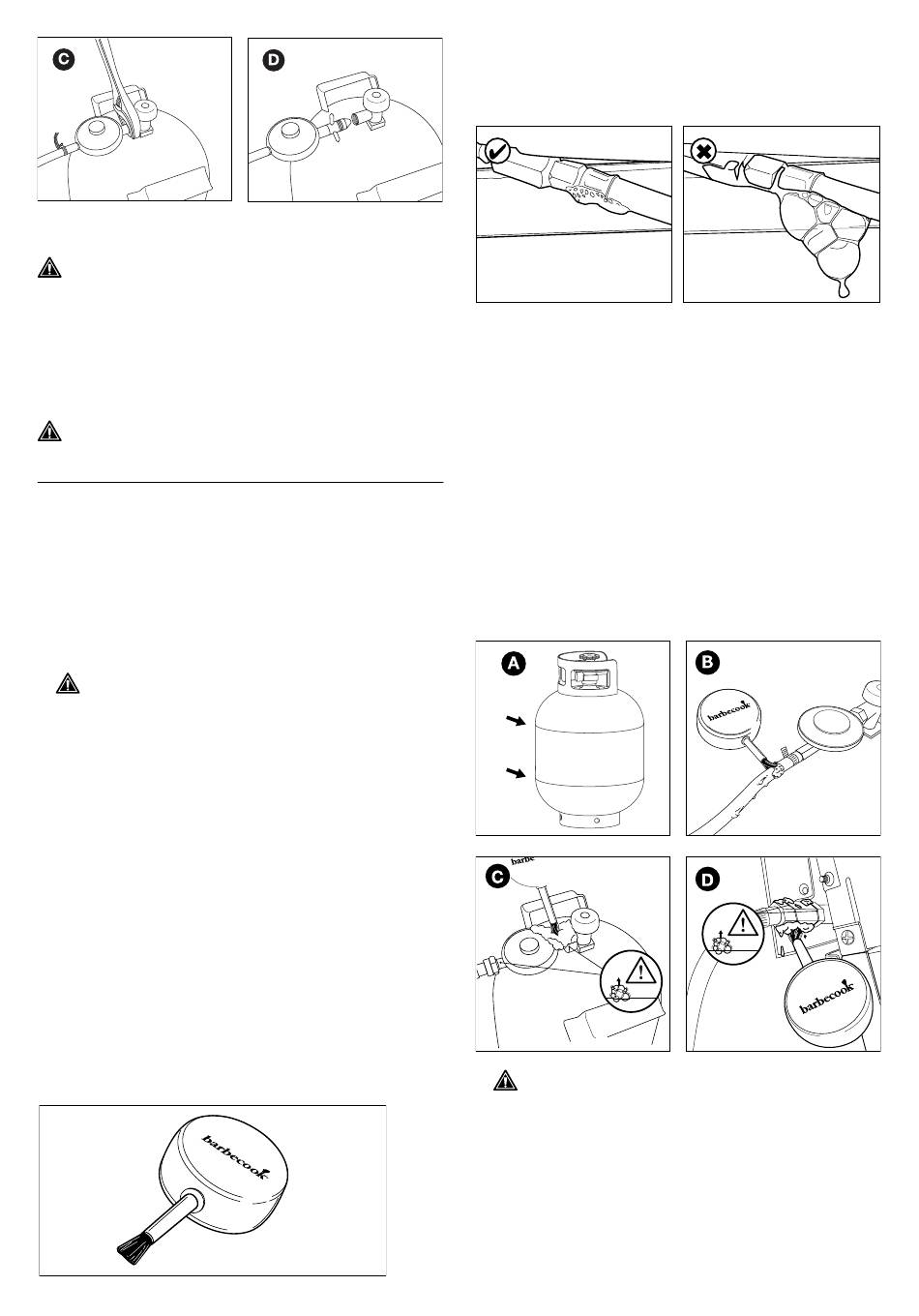 C

D

A

B

barbecook

C

barbe

D

barbecook

barbecook