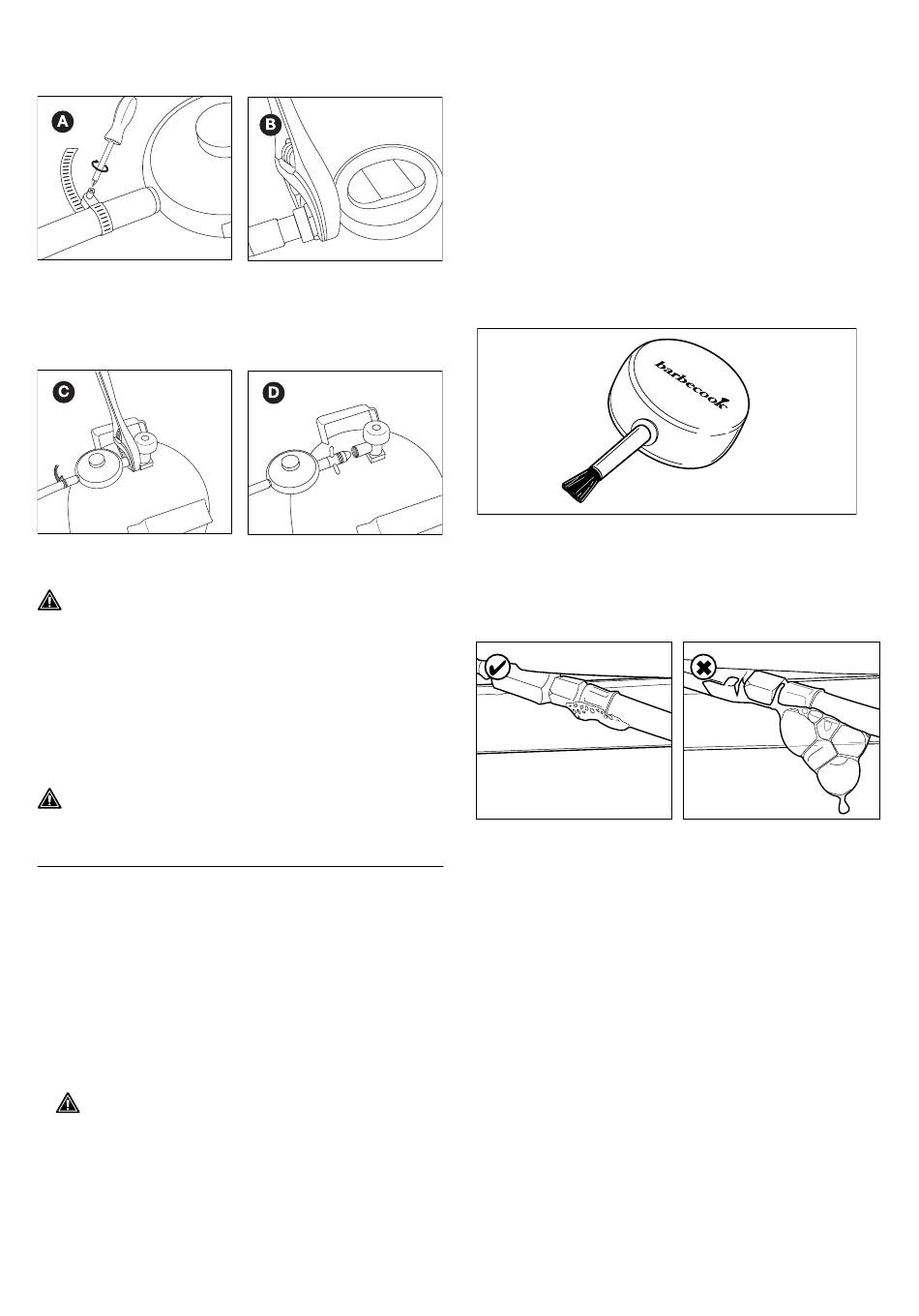 A

B

C

D

barbecook