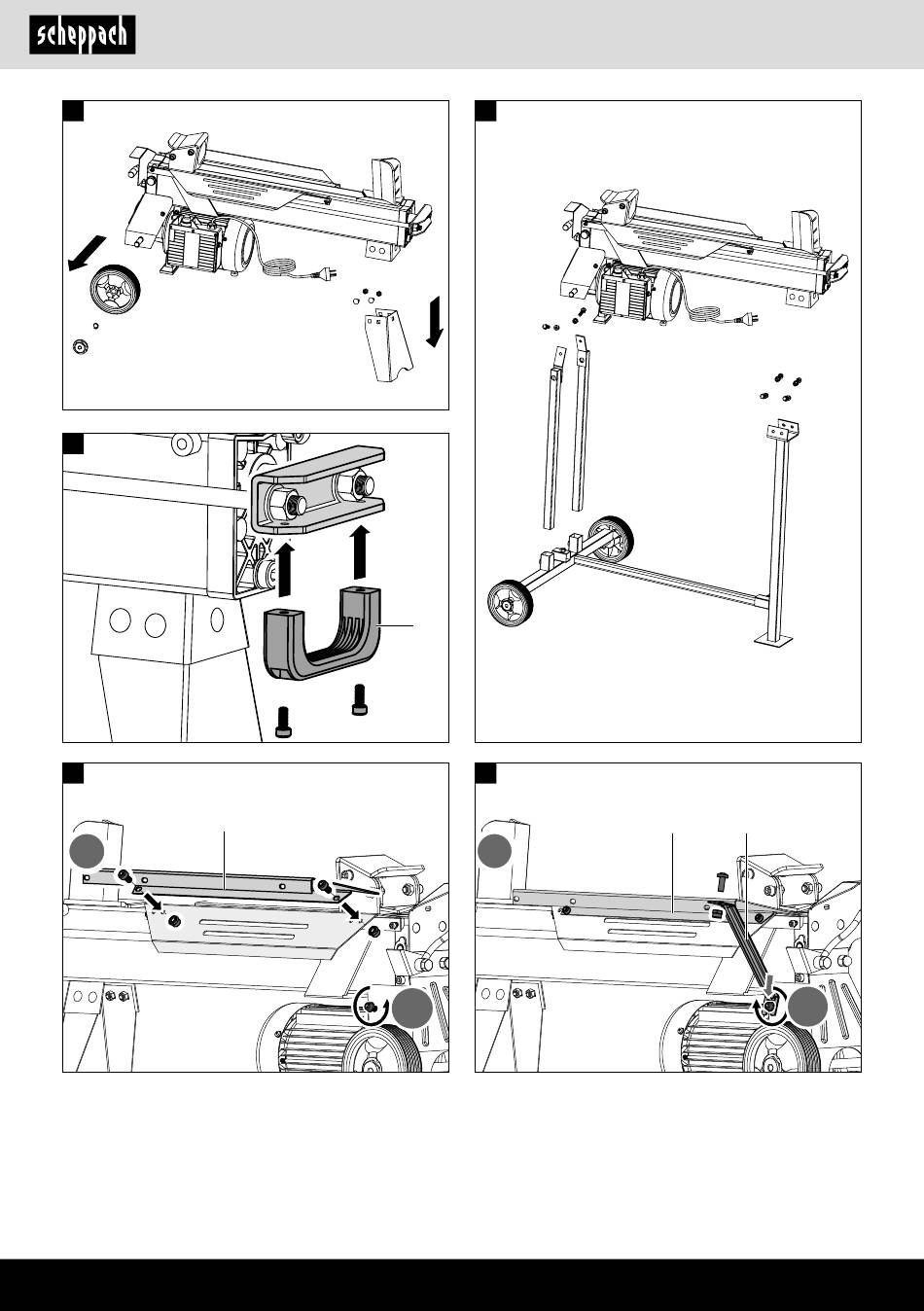 scheppach