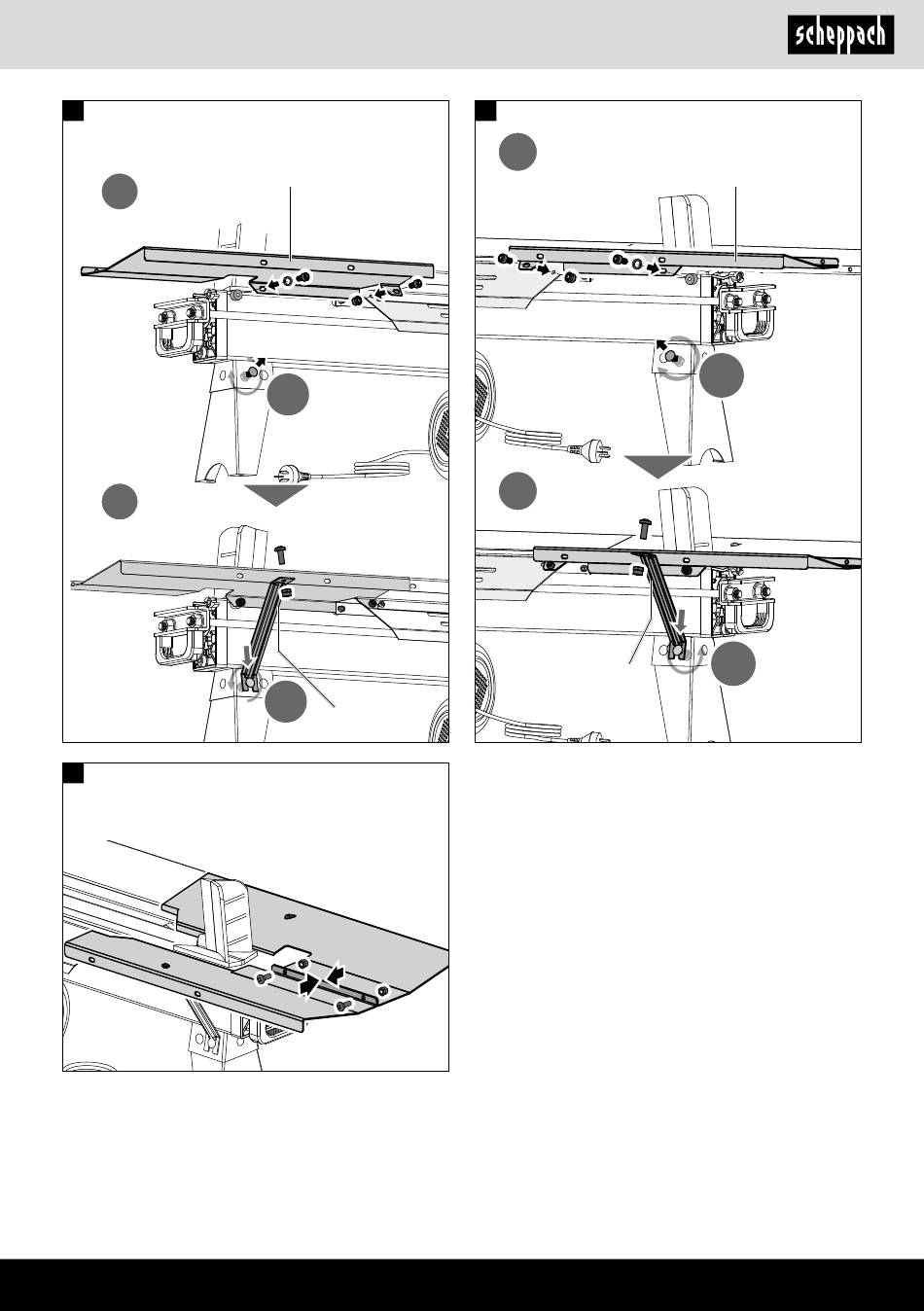 scheppach